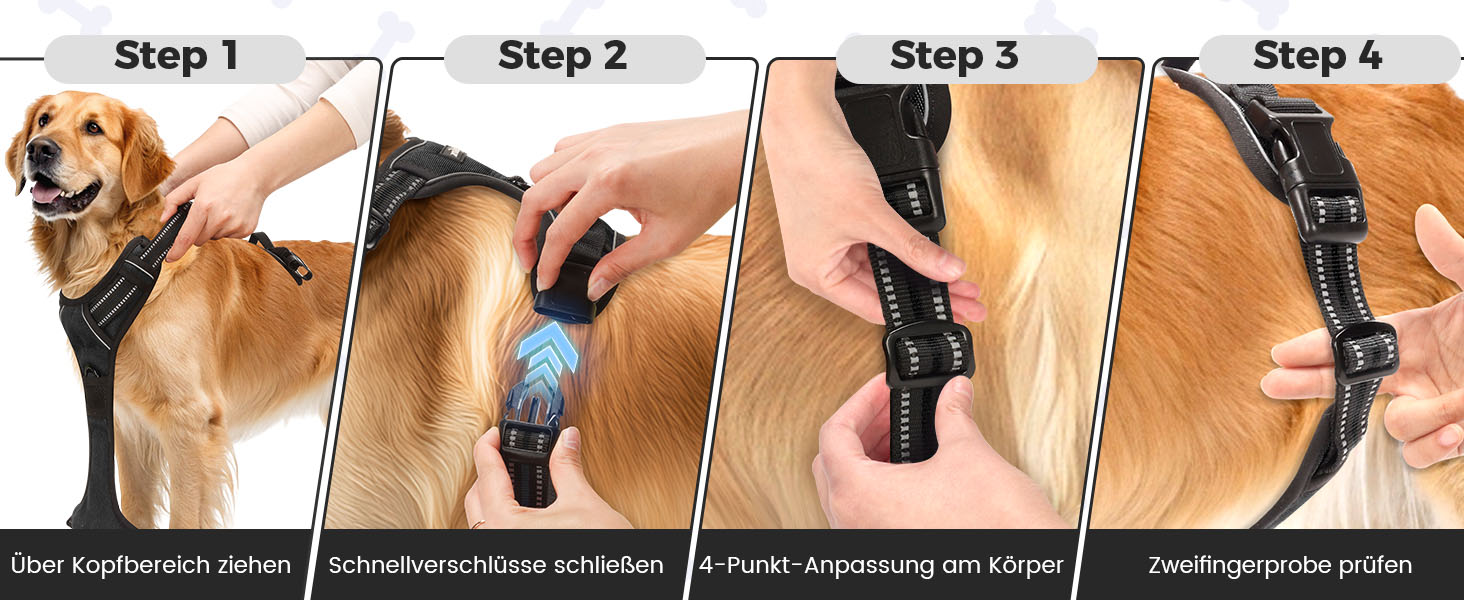 Step 1
Über Kopfbereich ziehen

Step 2
Schnellverschlüsse schließen

Step 3
4-Punkt-Anpassung am Körper

Step 4
Zweifingerprobe prüfen