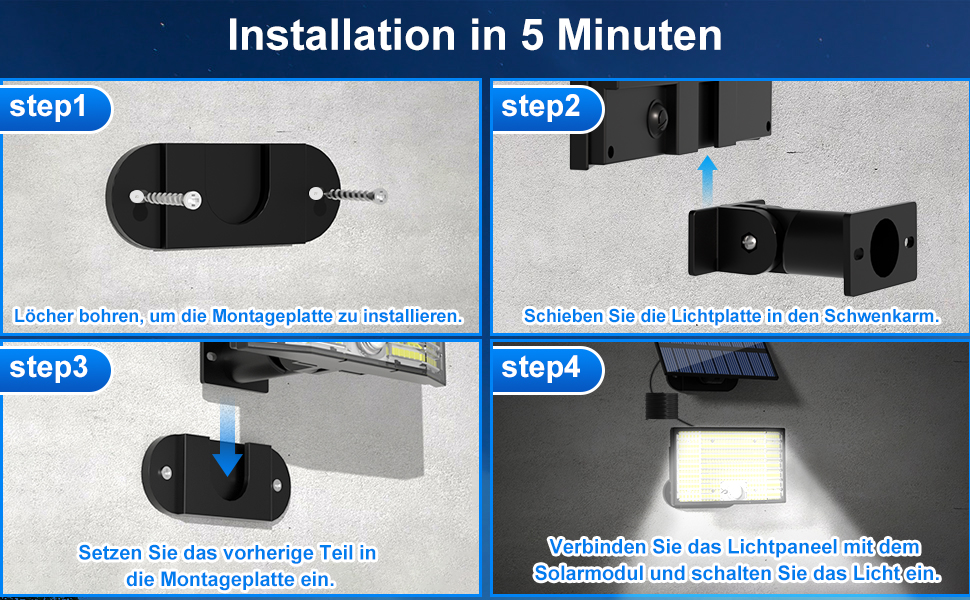 Installation in 5 Minuten

step1

Löcher bohren, um die Montageplatte zu installieren.

step2

Schieben Sie die Lichtplatte in den Schwenkarm.

step3

Setzen Sie das vorherige Teil in die Montageplatte ein.

step4

Verbinden Sie das Lichtpaneel mit dem Solarmodul und schalten Sie das Licht ein.