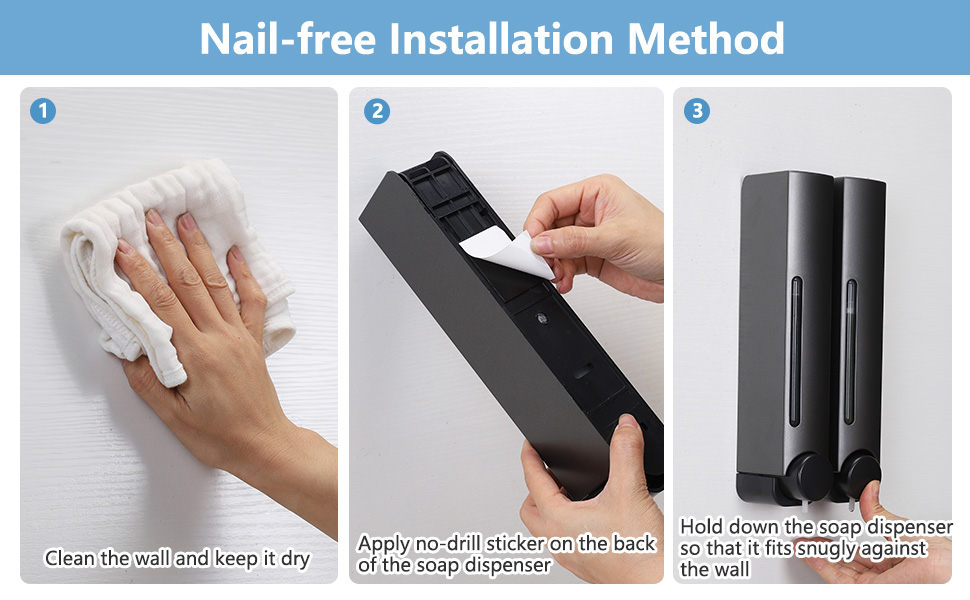 Nail-free Installation Method

1

Clean the wall and keep it dry

2

Apply no-drill sticker on the back of the soap dispenser

3

Hold down the soap dispenser so that it fits snugly against the wall