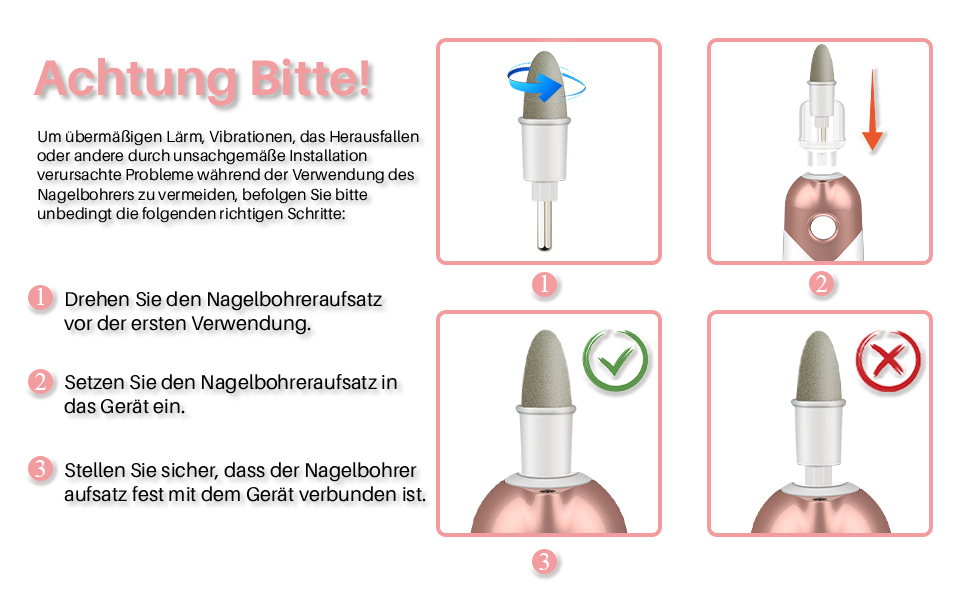 Achtung Bitte!

Um übermäßigen Lärm, Vibrationen, das Herausfallen oder andere durch unsachgemäße Installation verursachte Probleme während der Verwendung des Nagelbohrers zu vermeiden, befolgen Sie bitte unbedingt die folgenden richtigen Schritte:

1 Drehen Sie den Nagelbohreraufsatz vor der ersten Verwendung.

2 Setzen Sie den Nagelbohreraufsatz in das Gerät ein.

3 Stellen Sie sicher, dass der Nagelbohrer aufsatz fest mit dem Gerät verbunden ist.

1

2

3