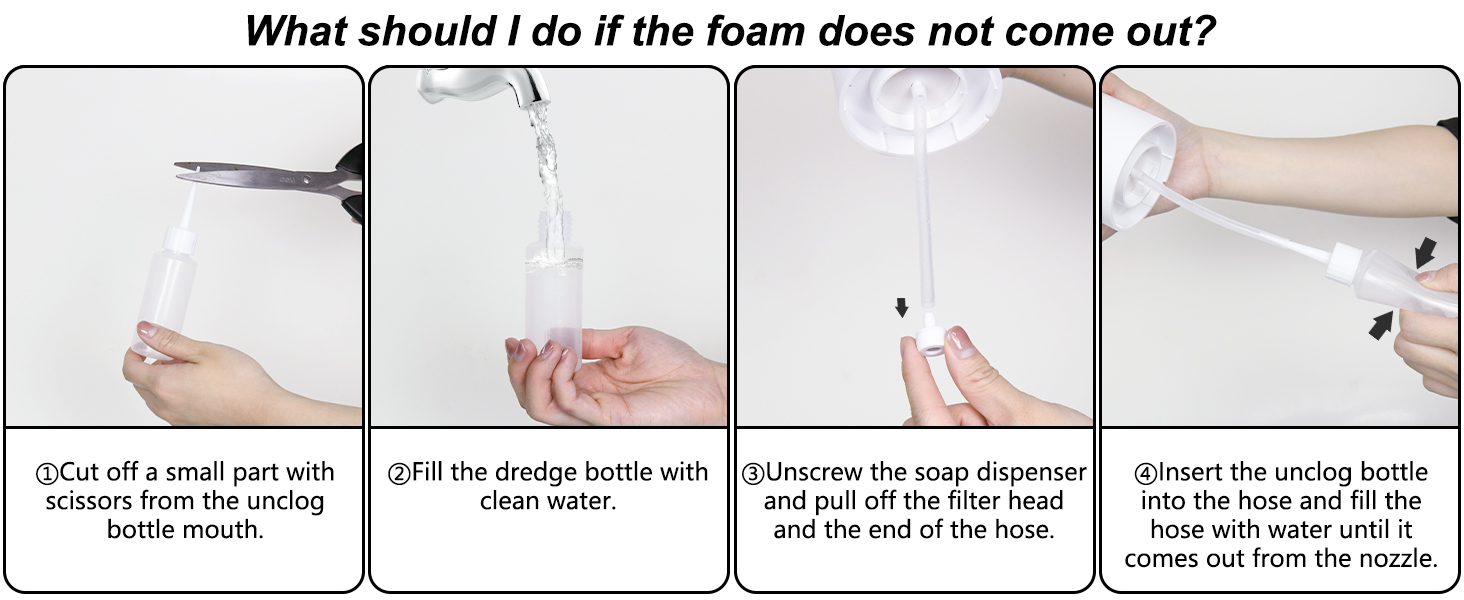 What should I do if the foam does not come out?

①Cut off a small part with scissors from the unclog bottle mouth.

②Fill the dredge bottle with clean water.

③Unscrew the soap dispenser and pull off the filter head and the end of the hose.

④Insert the unclog bottle into the hose and fill the hose with water until it comes out from the nozzle.