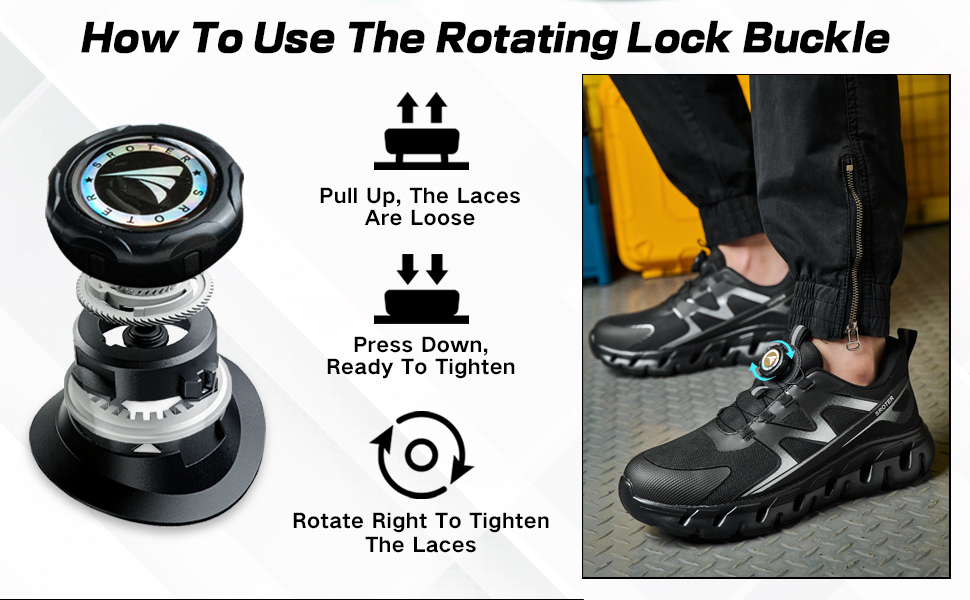 How To Use The Rotating Lock Buckle

SROTER SROTER

Pull Up, The Laces Are Loose

Press Down, Ready To Tighten

Rotate Right To Tighten The Laces

SROTER