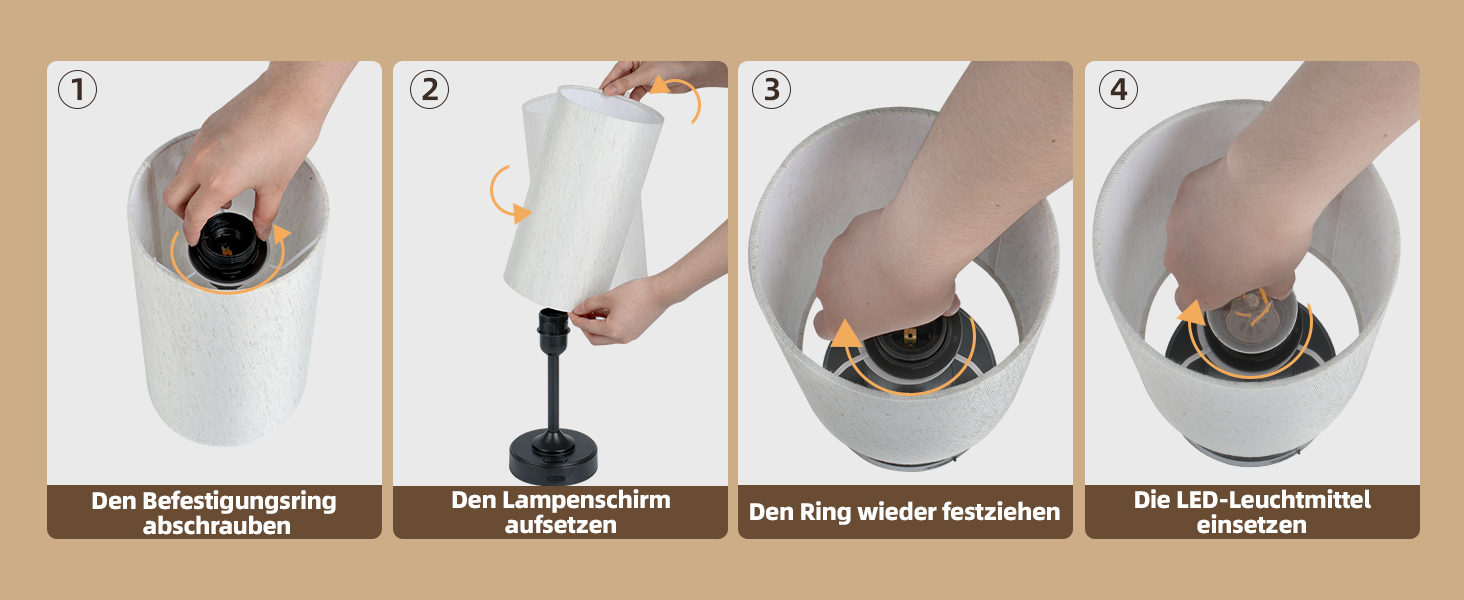 ①
Den Befestigungsring abschrauben

②
Den Lampenschirm aufsetzen

③
Den Ring wieder festziehen

④
Die LED-Leuchtmittel einsetzen