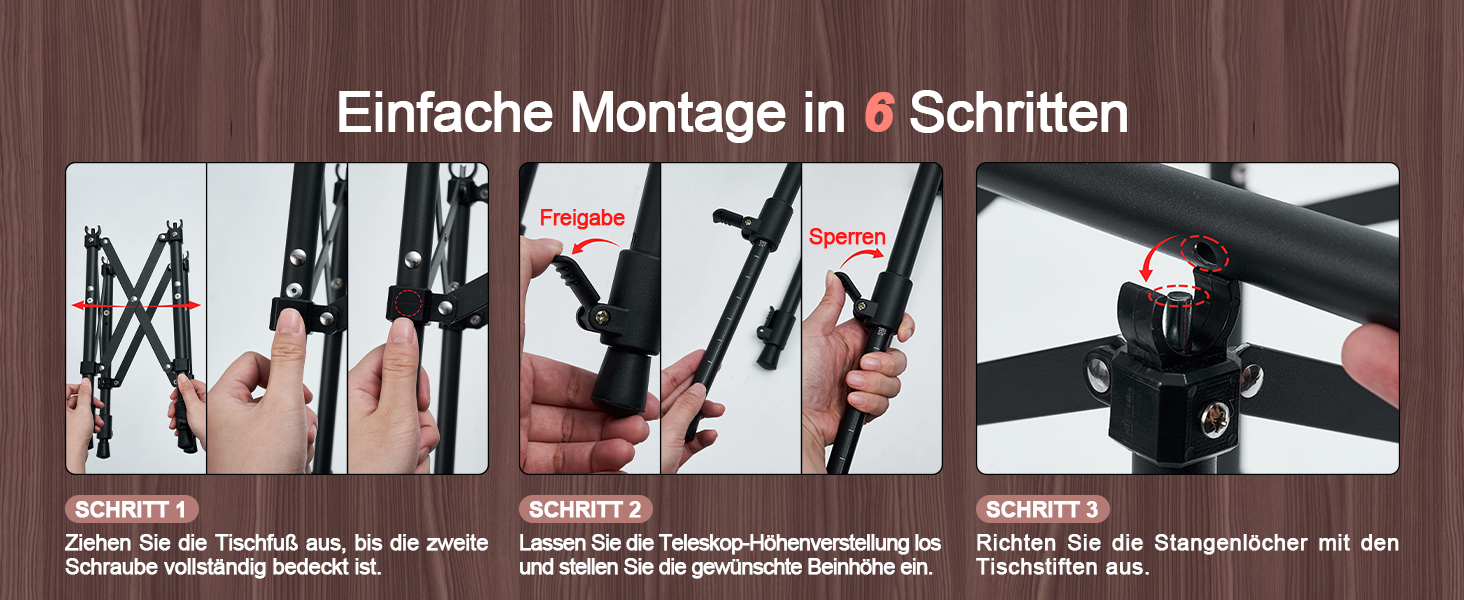 Einfache Montage in 6 Schritten

Freigabe

Sperren

SCHRITT 1

Ziehen Sie die Tischfuß aus, bis die zweite Schraube vollständig bedeckt ist.

SCHRITT 2

Lassen Sie die Teleskop-Höhenverstellung los und stellen Sie die gewünschte Beinhöhe ein.

SCHRITT 3

Richten Sie die Stangenlöcher mit den Tischstiften aus.