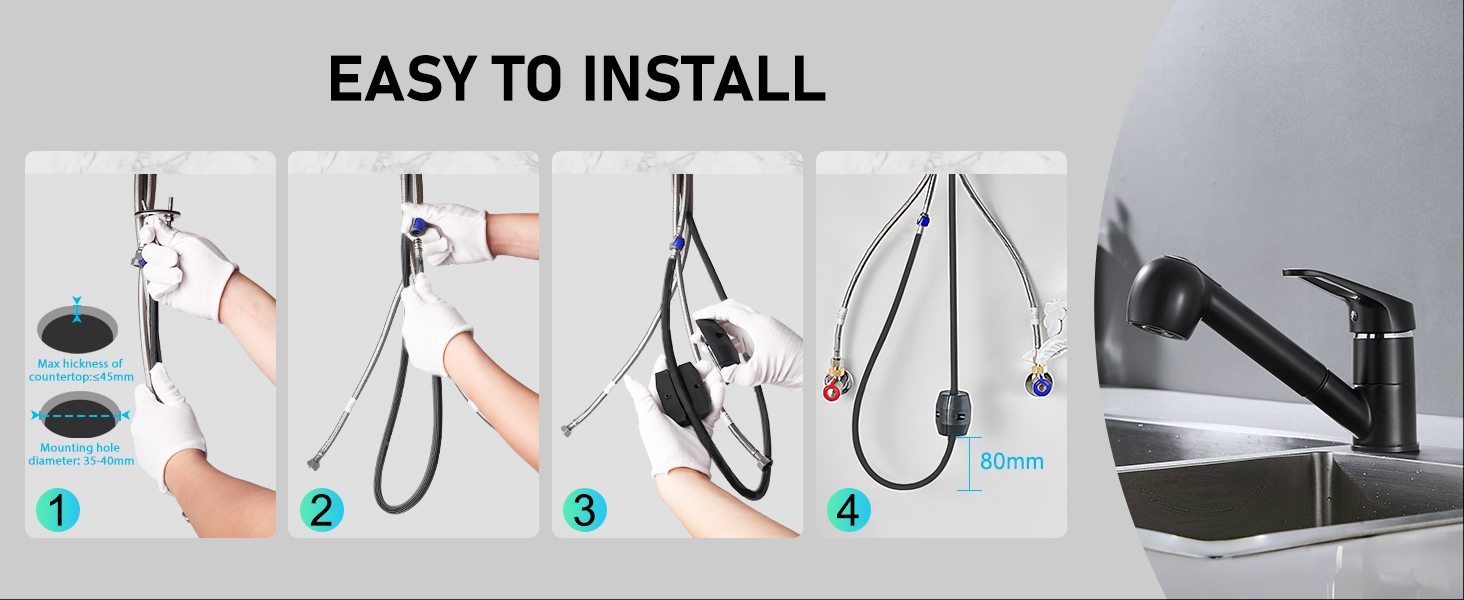 EASY TO INSTALL

Max hickness of countertop:≤45mm

Mounting hole diameter: 35-40mm

1

2

3

80mm

4