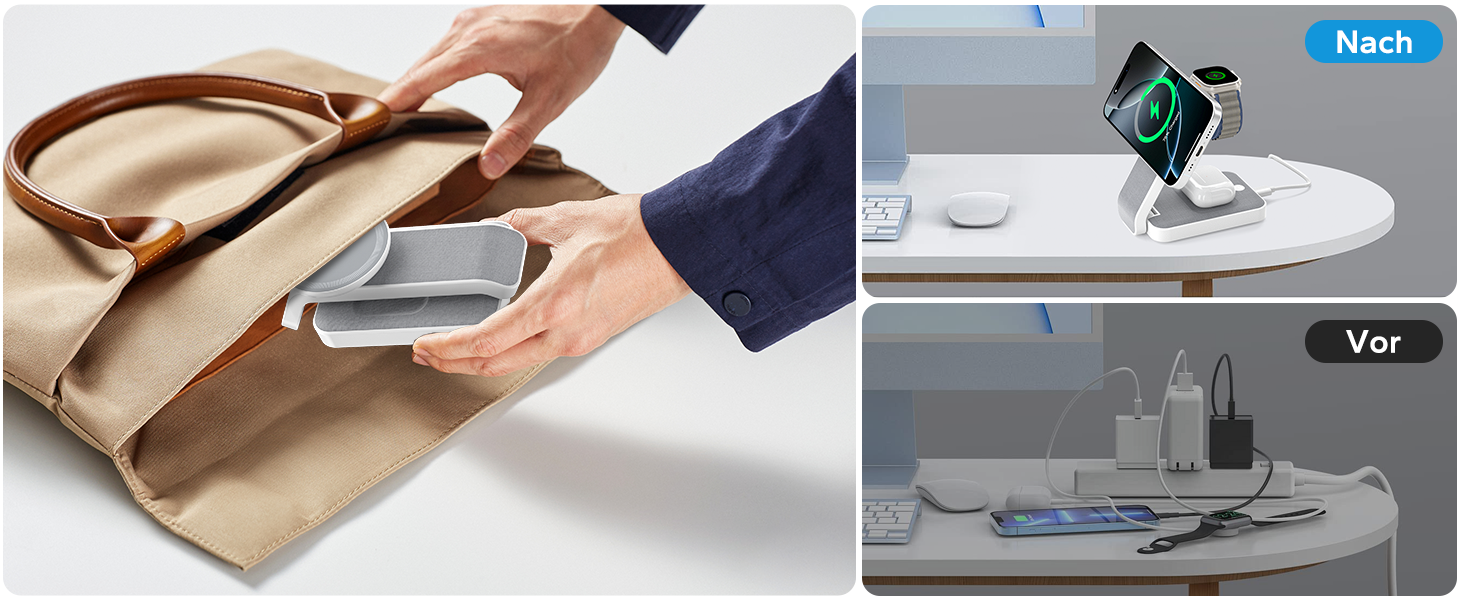 Nach

Vor