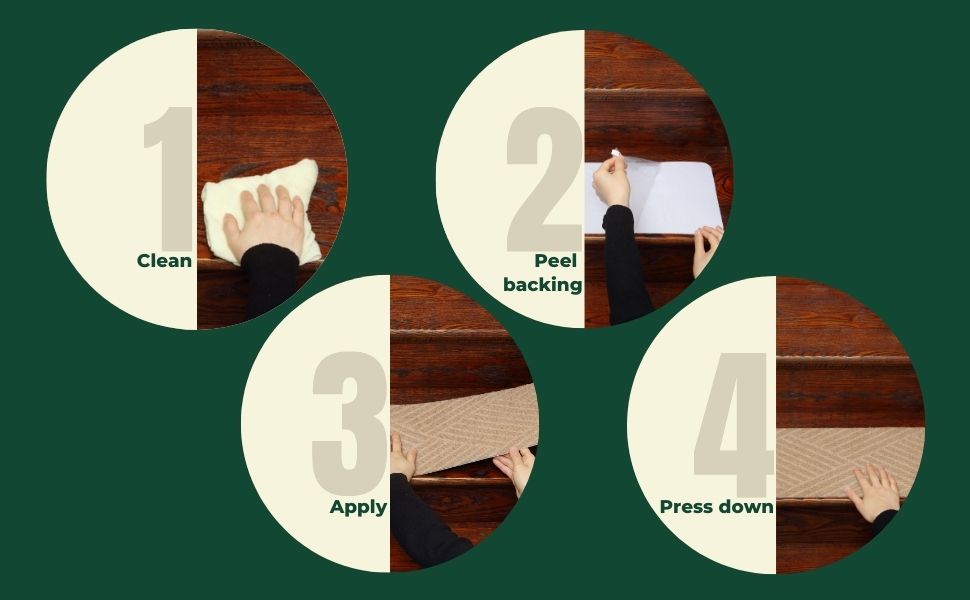 1
Clean

2
Peel backing

3
Apply

4
Press down