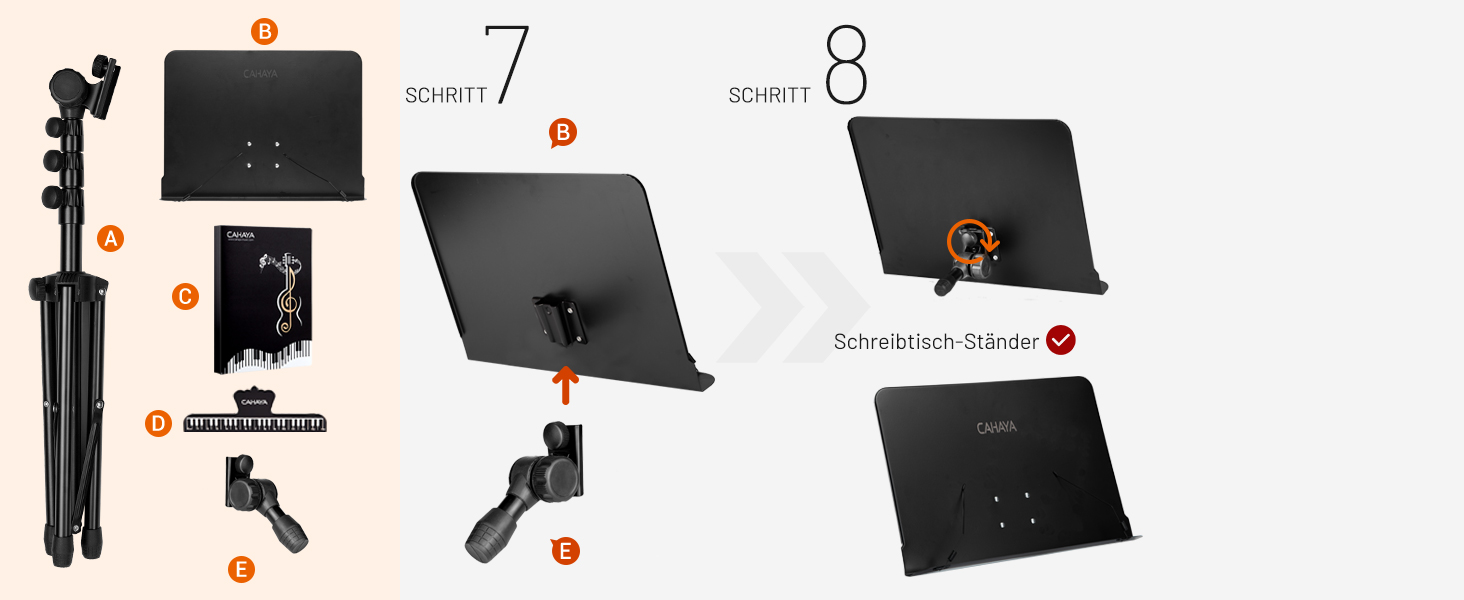 B

CAHAYA

A

CAHAYA

C

CAHAYA

D

E

SCHRITT 7

B

E

SCHRITT 8

Schreibtisch-Ständer

CAHAYA