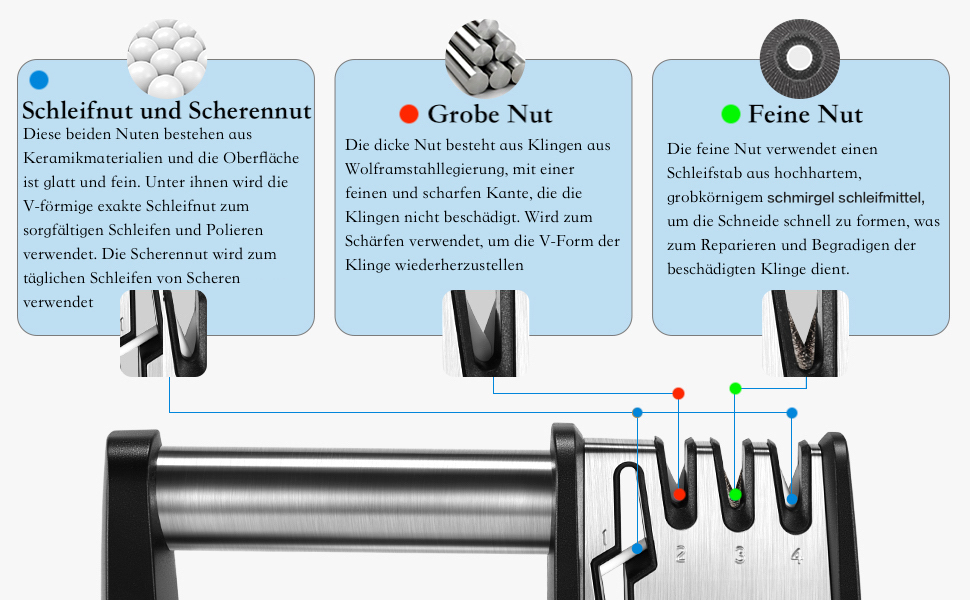 Schleifnut und Scherennut

Diese beiden Nuten bestehen aus Keramikmaterialien und die Oberfläche ist glatt und fein. Unter ihnen wird die V-förmige exakte Schleifnut zum sorgfältigen Schleifen und Polieren verwendet. Die Scherennut wird zum täglichen Schleifen von Scheren verwendet

Grobe Nut

Die dicke Nut besteht aus Klingen aus Wolframstahllegierung, mit einer feinen und scharfen Kante, die die Klingen nicht beschädigt. Wird zum Schärfen verwendet, um die V-Form der Klinge wiederherzustellen

Feine Nut

Die feine Nut verwendet einen Schleifstab aus hochhartem, grobkörnigem schmirgel schleifmittel, um die Schneide schnell zu formen, was zum Reparieren und Begradigen der beschädigten Klinge dient.

1 2 3 4