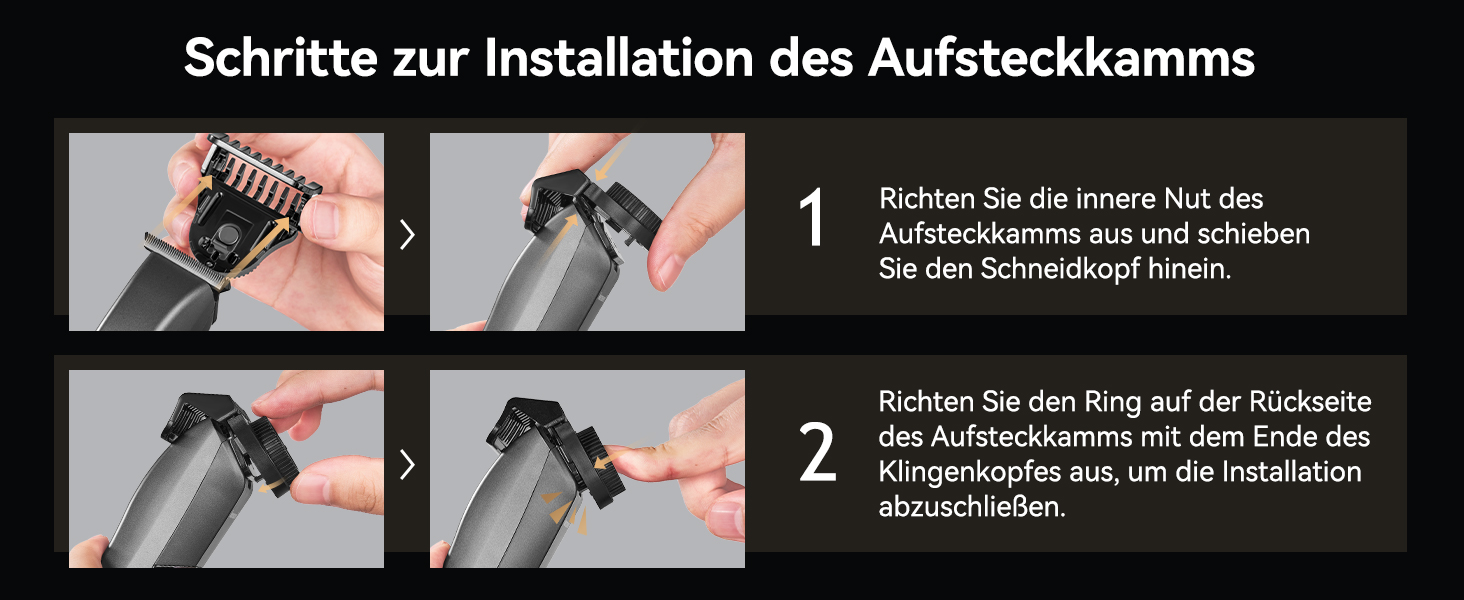 Schritte zur Installation des Aufsteckkamms

1

Richten Sie die innere Nut des Aufsteckkamms aus und schieben Sie den Schneidkopf hinein.

2

Richten Sie den Ring auf der Rückseite des Aufsteckkamms mit dem Ende des Klingenkopfes aus, um die Installation abzuschließen.