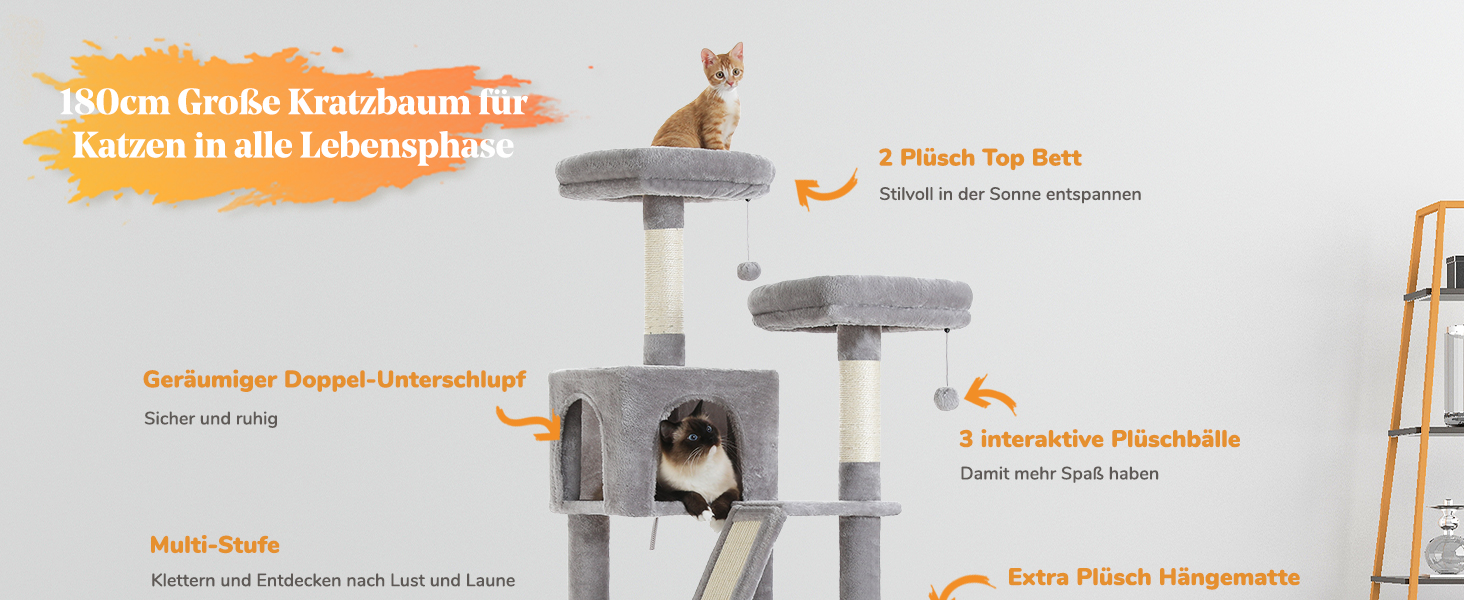 180cm Große Kratzbaum für Katzen in alle Lebensphase

2 Plüsch Top Bett

Stilvoll in der Sonne entspannen

Geräumiger Doppel-Unterschlupf

Sicher und ruhig

3 interaktive Plüschbälle

Damit mehr Spaß haben

Multi-Stufe

Klettern und Entdecken nach Lust und Laune

Extra Plüsch Hängematte