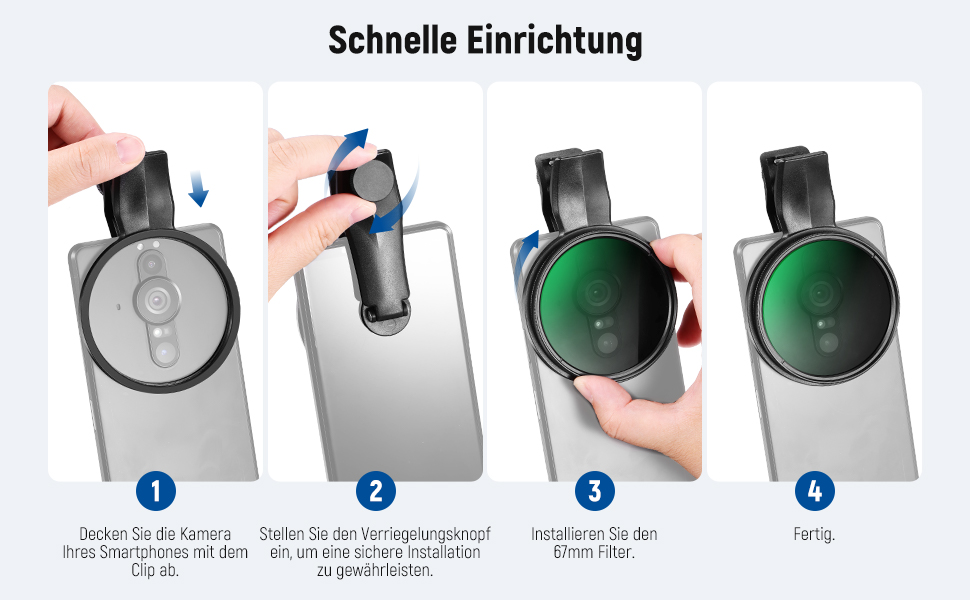 Schnelle Einrichtung

1
Decken Sie die Kamera Ihres Smartphones mit dem Clip ab.

2
Stellen Sie den Verriegelungsknopf ein, um eine sichere Installation zu gewährleisten.

3
Installieren Sie den 67mm Filter.

4
Fertig.