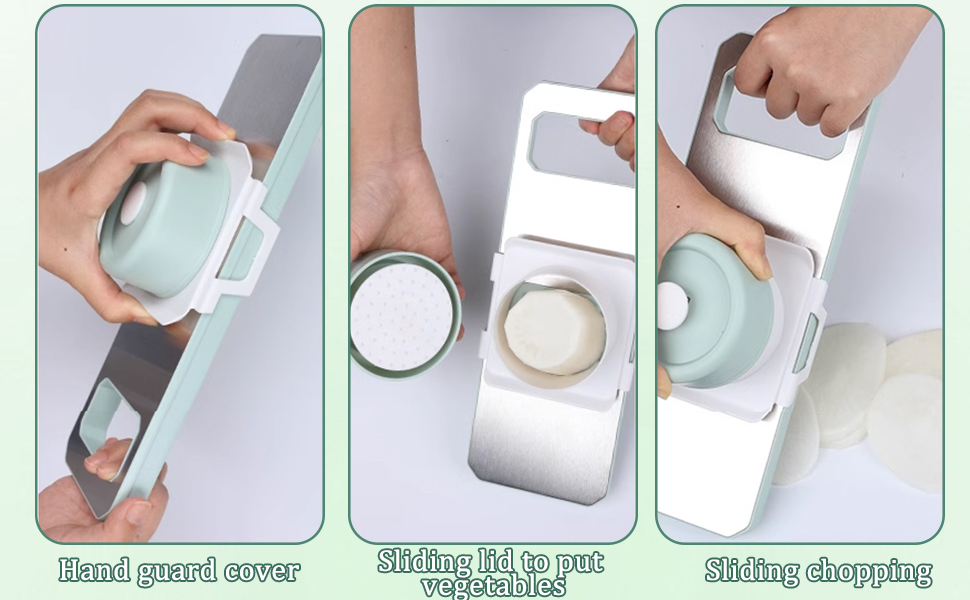 Hand guard cover

Sliding lid to put vegetables

Sliding chopping