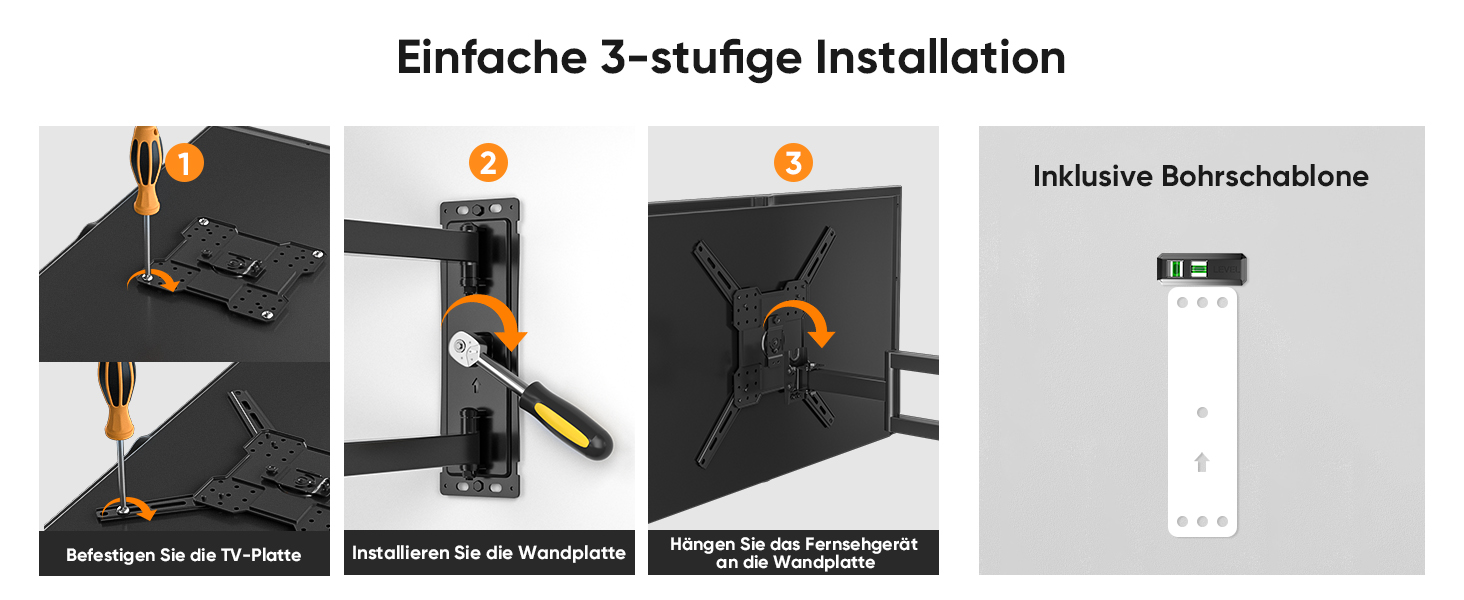 Einfache 3-stufige Installation

1

Befestigen Sie die TV-Platte

2

Installieren Sie die Wandplatte

3

Hängen Sie das Fernsehgerät an die Wandplatte

Inklusive Bohrschablone