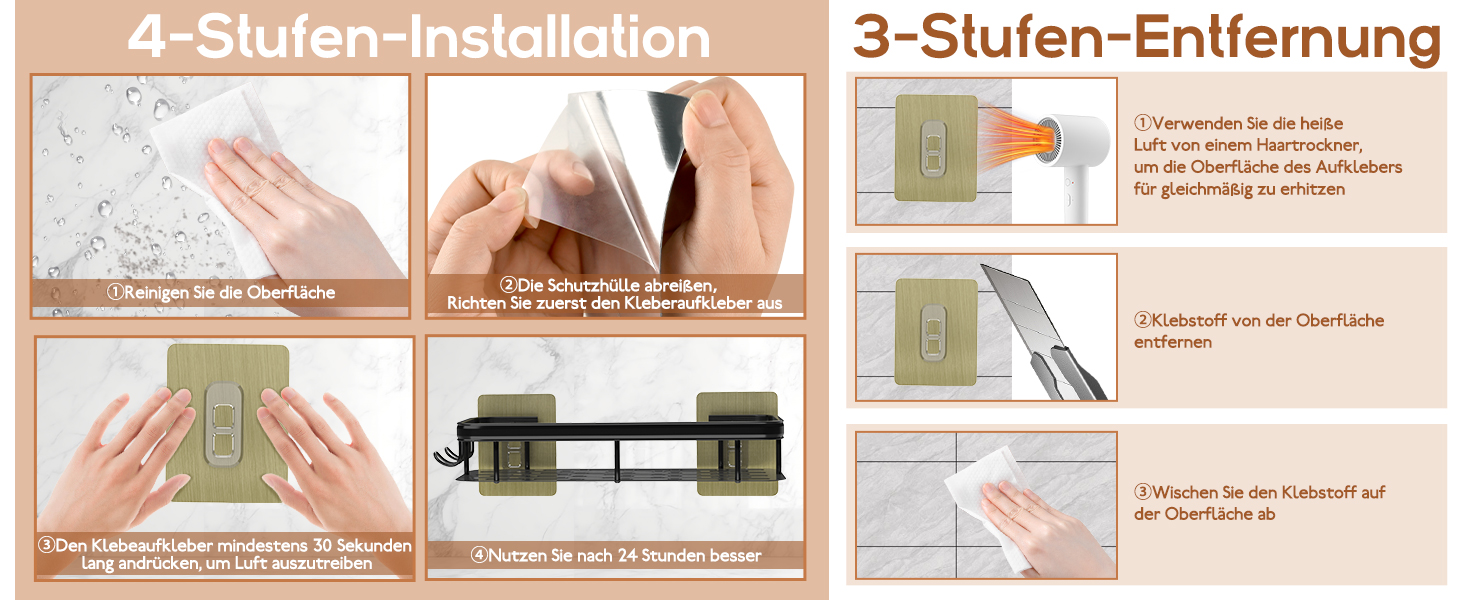 4-Stufen-Installation

①Reinigen Sie die Oberfläche

②Die Schutzhülle abreißen, Richten Sie zuerst den Kleberaufkleber aus

③Den Klebeaufkleber mindestens 30 Sekunden lang andrücken, um Luft auszutreiben

④Nutzen Sie nach 24 Stunden besser

3-Stufen-Entfernung

①Verwenden Sie die heiße Luft von einem Haartrockner, um die Oberfläche des Aufklebers für gleichmäßig zu erhitzen

②Klebstoff von der Oberfläche entfernen

③Wischen Sie den Klebstoff auf der Oberfläche ab