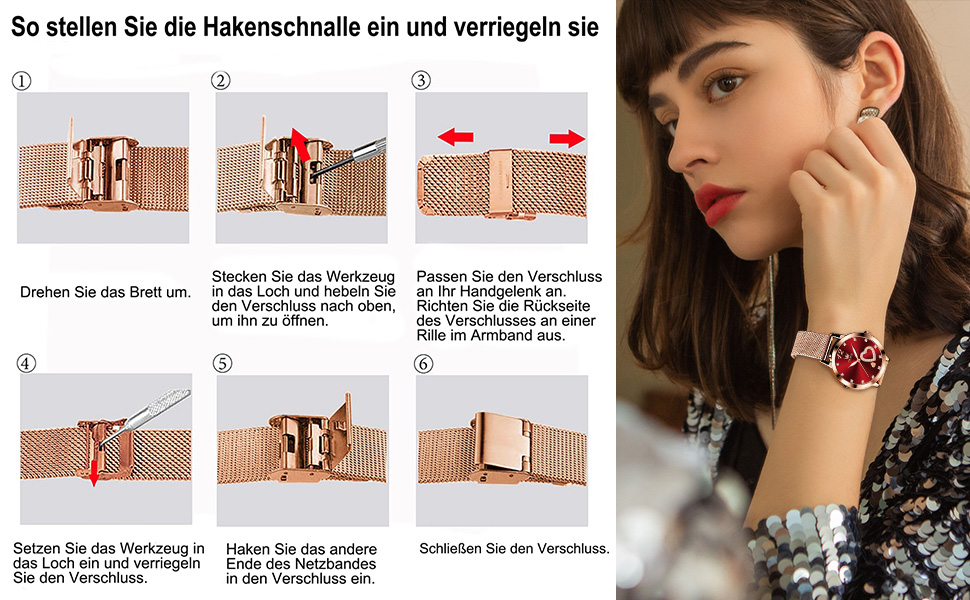 So stellen Sie die Hakenschnalle ein und verriegeln sie

①

Drehen Sie das Brett um.

②

Stecken Sie das Werkzeug in das Loch und hebeln Sie den Verschluss nach oben, um ihn zu öffnen.

③

Passen Sie den Verschluss an Ihr Handgelenk an. Richten Sie die Rückseite des Verschlusses an einer Rille im Armband aus.

④

Setzen Sie das Werkzeug in das Loch ein und verriegeln Sie den Verschluss.

⑤

Haken Sie das andere Ende des Netzbandes in den Verschluss ein.

⑥

Schließen Sie den Verschluss.