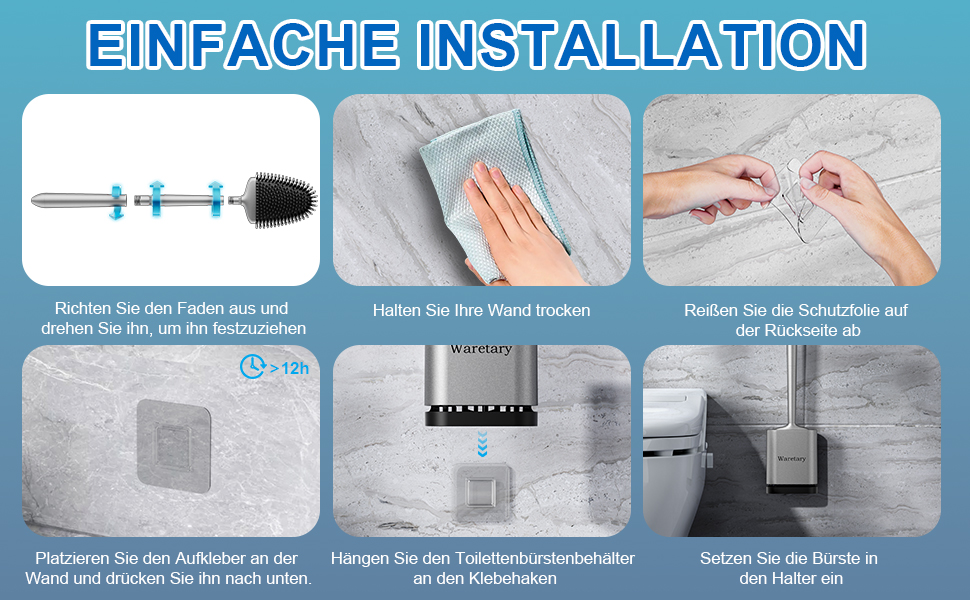 EINFACHE INSTALLATION

Richten Sie den Faden aus und drehen Sie ihn, um ihn festzuziehen

Halten Sie Ihre Wand trocken

Reißen Sie die Schutzfolie auf der Rückseite ab

>12h

Platzieren Sie den Aufkleber an der Wand und drücken Sie ihn nach unten.

Waretary

Hängen Sie den Toilettenbürstenbehälter an den Klebehaken

Waretary

Setzen Sie die Bürste in den Halter ein