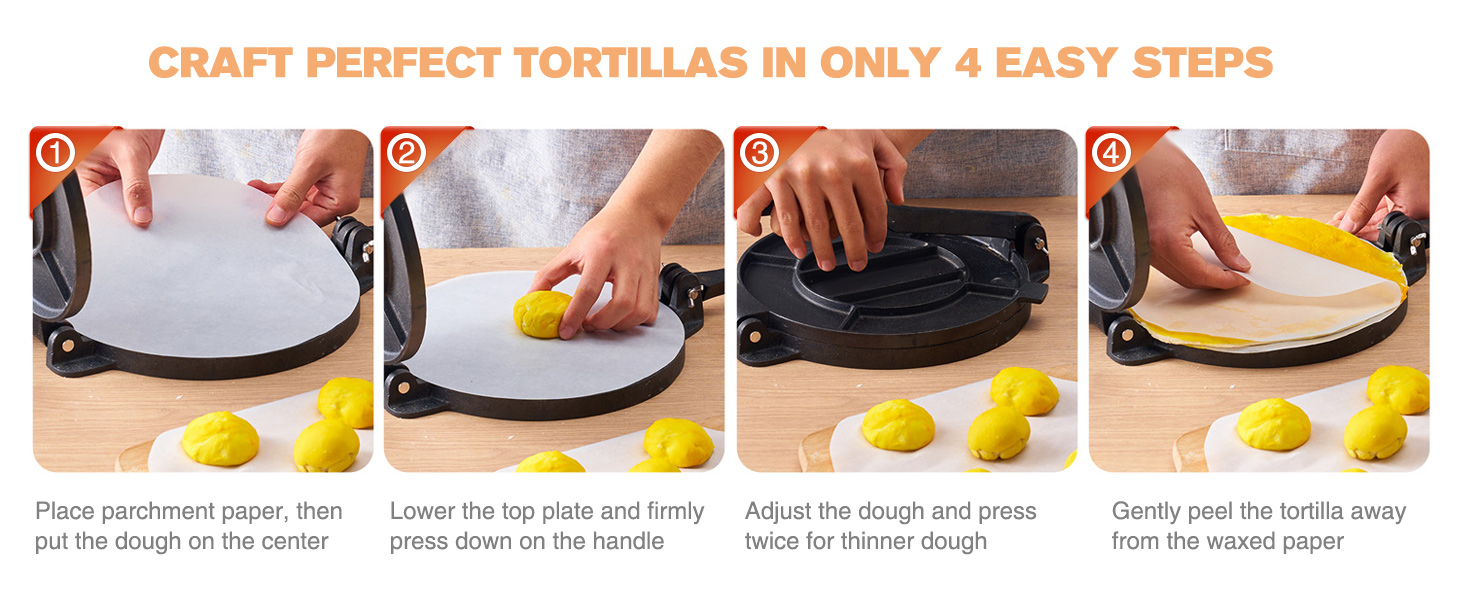 CRAFT PERFECT TORTILLAS IN ONLY 4 EASY STEPS

①

Place parchment paper, then put the dough on the center

②

Lower the top plate and firmly press down on the handle

③

Adjust the dough and press twice for thinner dough

④

Gently peel the tortilla away from the waxed paper