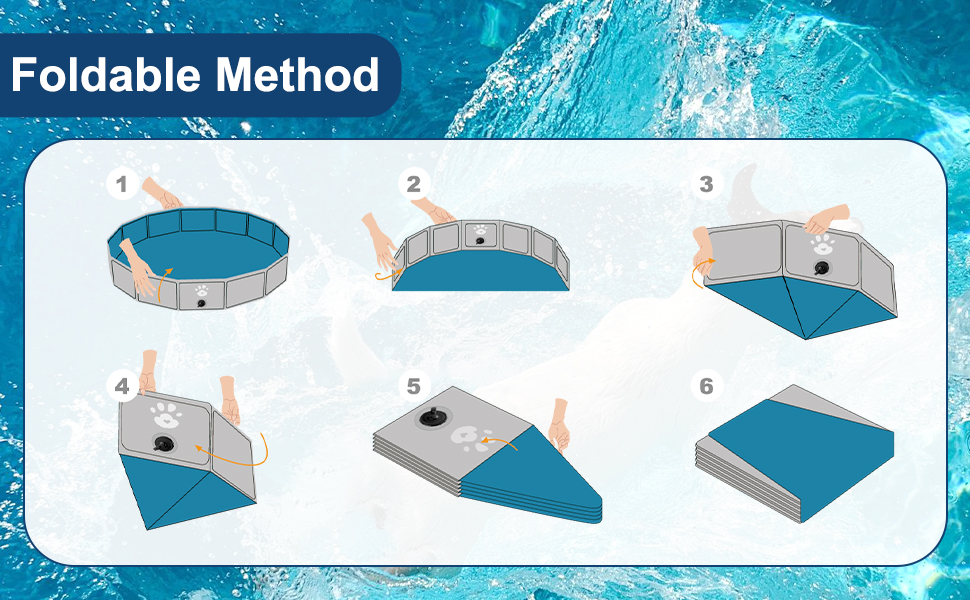 Foldable Method

1

2

3

4

5

6