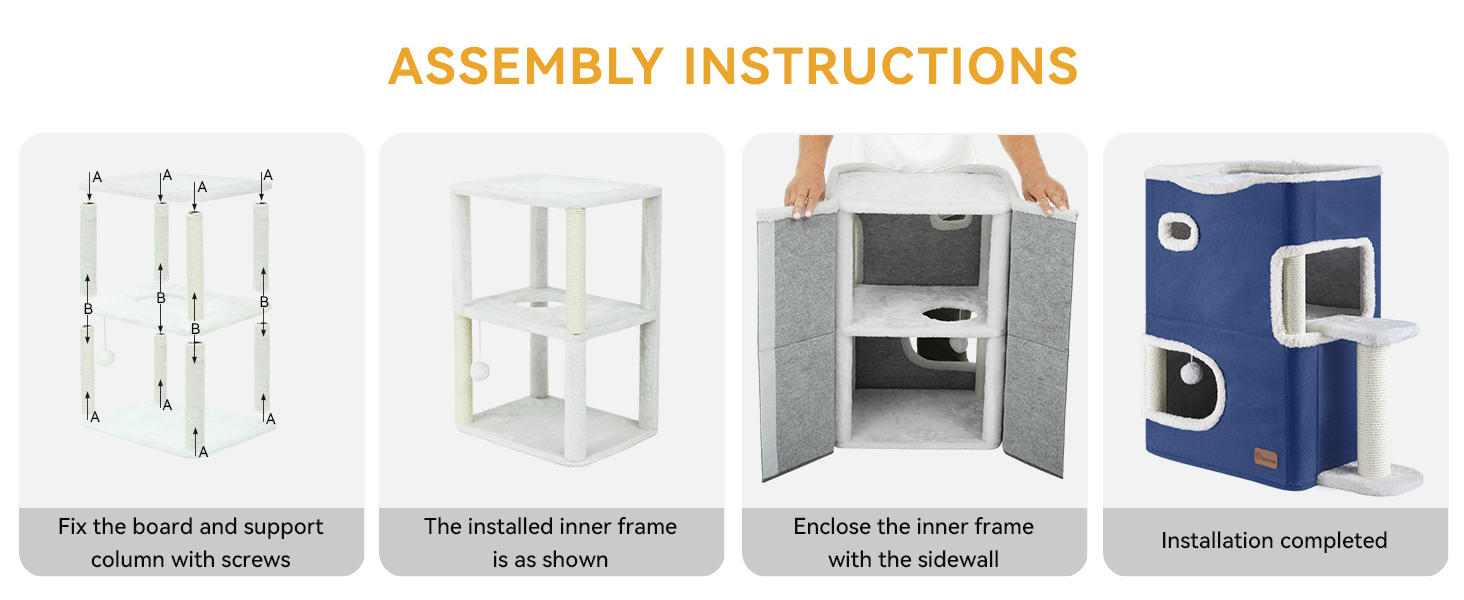 ASSEMBLY INSTRUCTIONS

A A A A
B B B B
A A A A

Fix the board and support column with screws

The installed inner frame is as shown

Enclose the inner frame with the sidewall

Installation completed