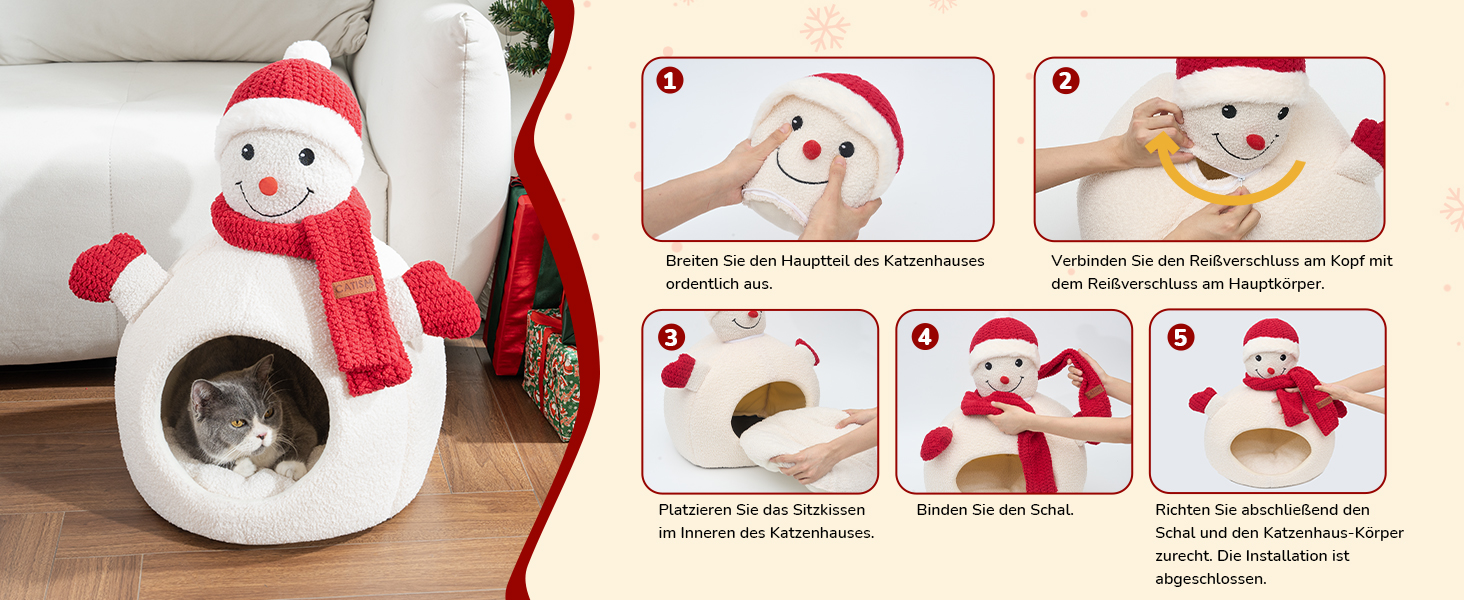 CATISM

1

Breiten Sie den Hauptteil des Katzenhauses ordentlich aus.

2

Verbinden Sie den Reißverschluss am Kopf mit dem Reißverschluss am Hauptkörper.

3

Platzieren Sie das Sitzkissen im Inneren des Katzenhauses.

4

Binden Sie den Schal.

5

Richten Sie abschließend den Schal und den Katzenhaus-Körper zurecht. Die Installation ist abgeschlossen.