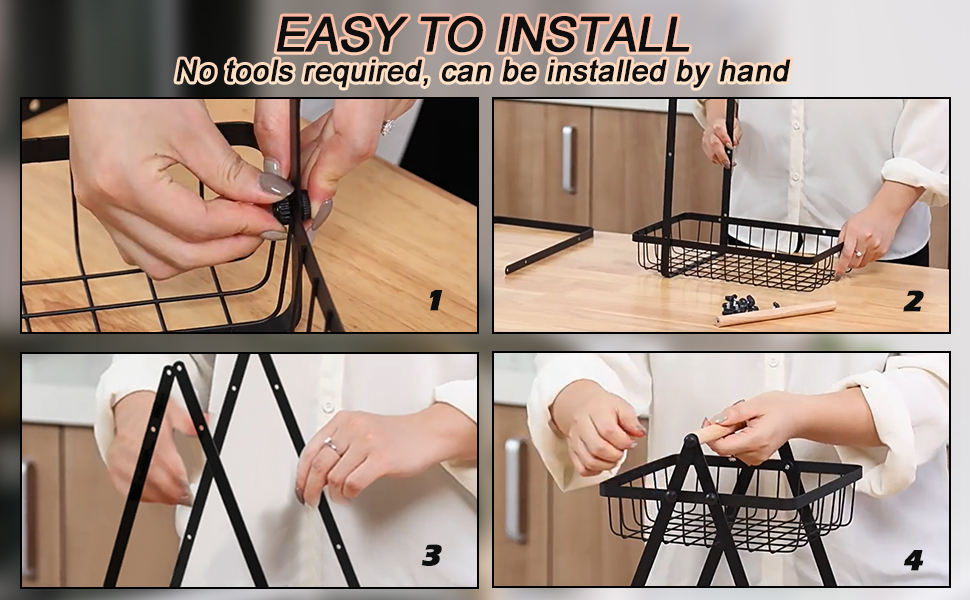 EASY TO INSTALL
No tools required, can be installed by hand

1

2

3

4