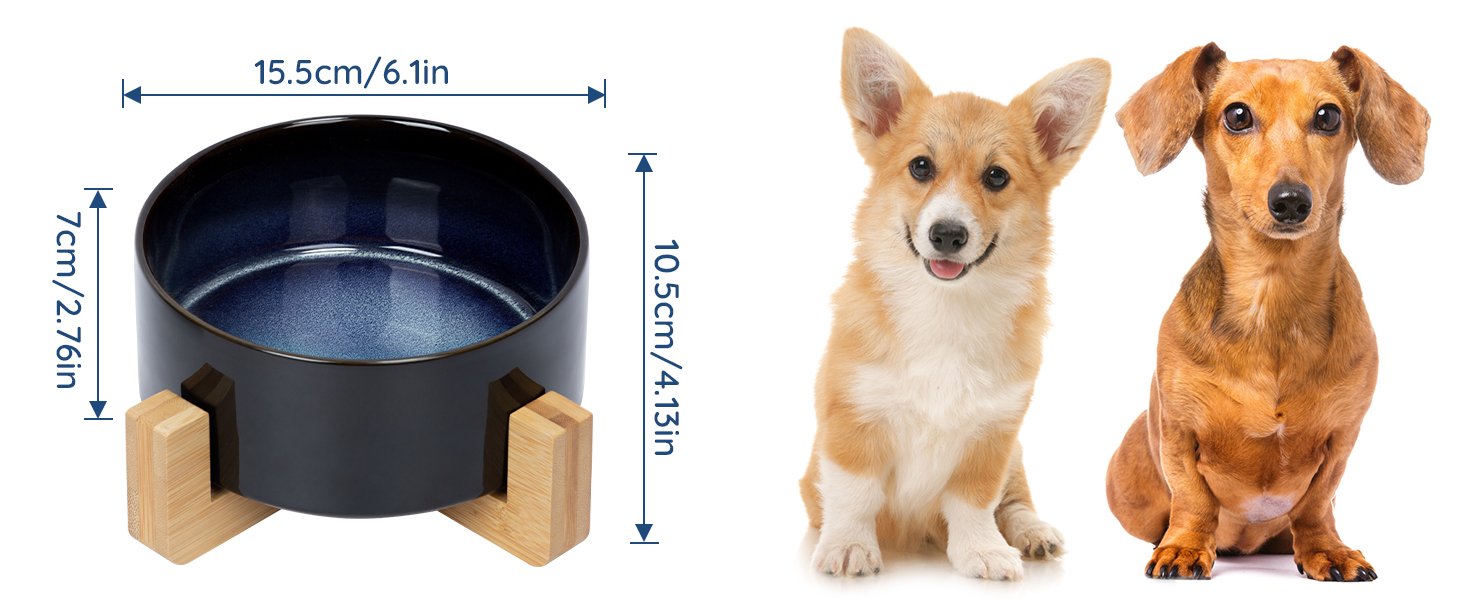 15.5cm/6.1in

7cm/2.76in

10.5cm/4.13in