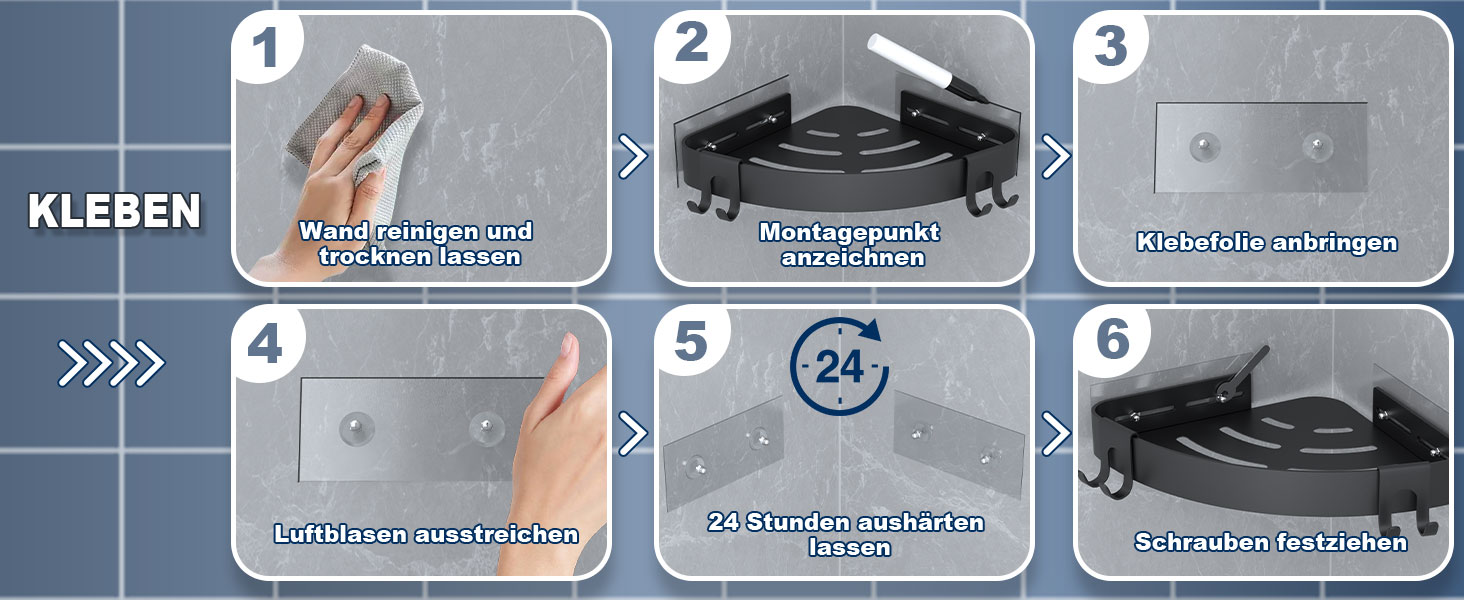 KLEBEN

1
Wand reinigen und trocknen lassen

2
Montagepunkt anzeichnen

3
Klebefolie anbringen

4
Luftblasen ausstreichen

5
24
24 Stunden aushärten lassen

6
Schrauben festziehen