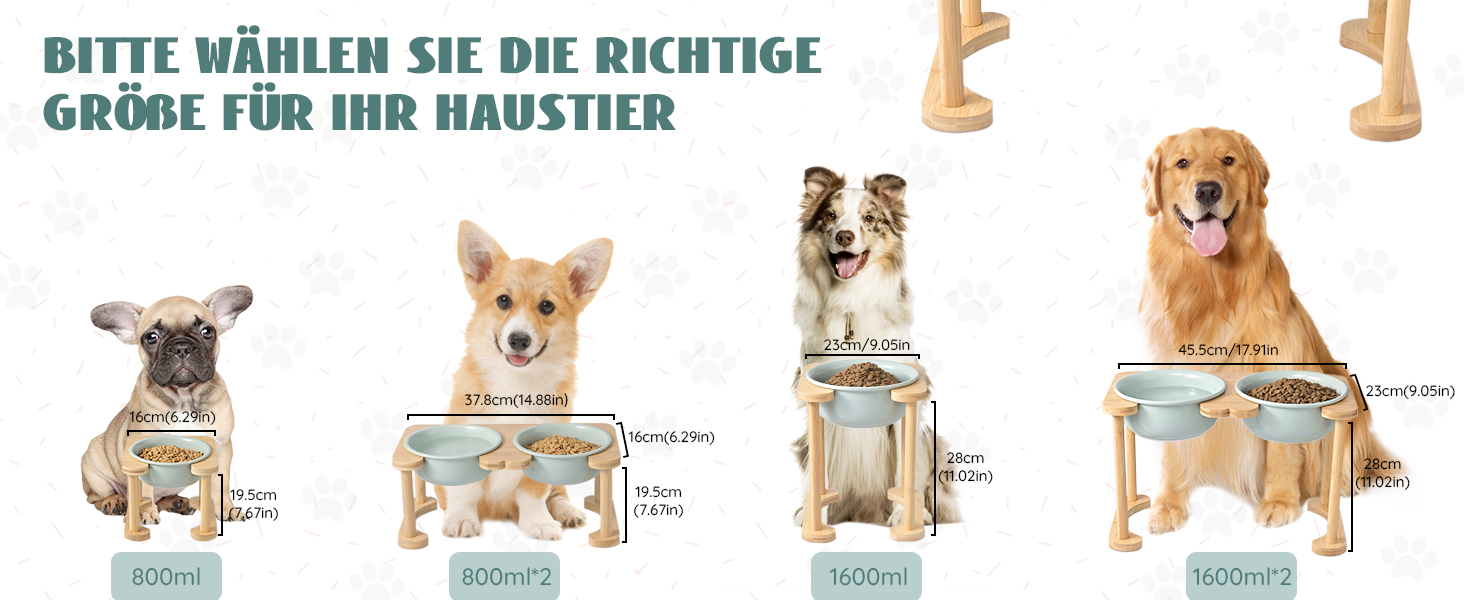 BITTE WÄHLEN SIE DIE RICHTIGE GRÖßE FÜR IHR HAUSTIER

16cm(6.29in)
19.5cm (7.67in)
800ml

37.8cm(14.88in)
16cm(6.29in)
19.5cm (7.67in)
800ml*2

23cm/9.05in
28cm (11.02in)
1600ml

45.5cm/17.91in
23cm(9.05in)
28cm (11.02in)
1600ml*2