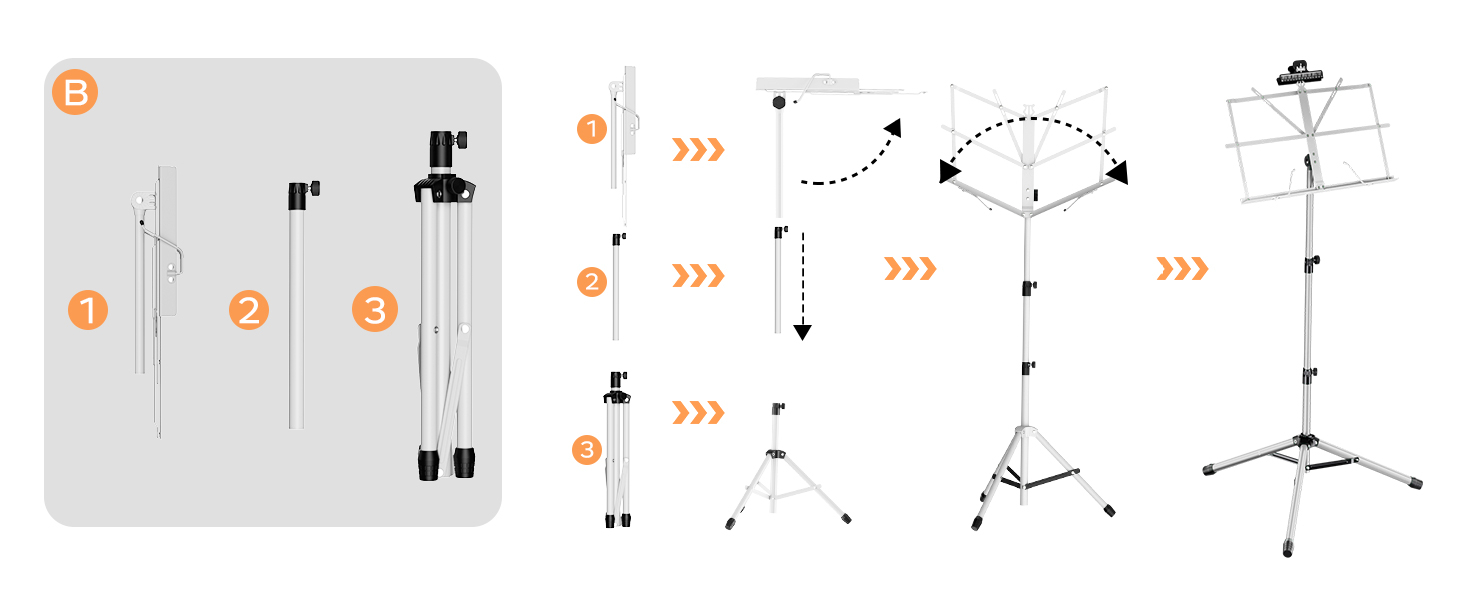 B

1

2

3

1

2

3