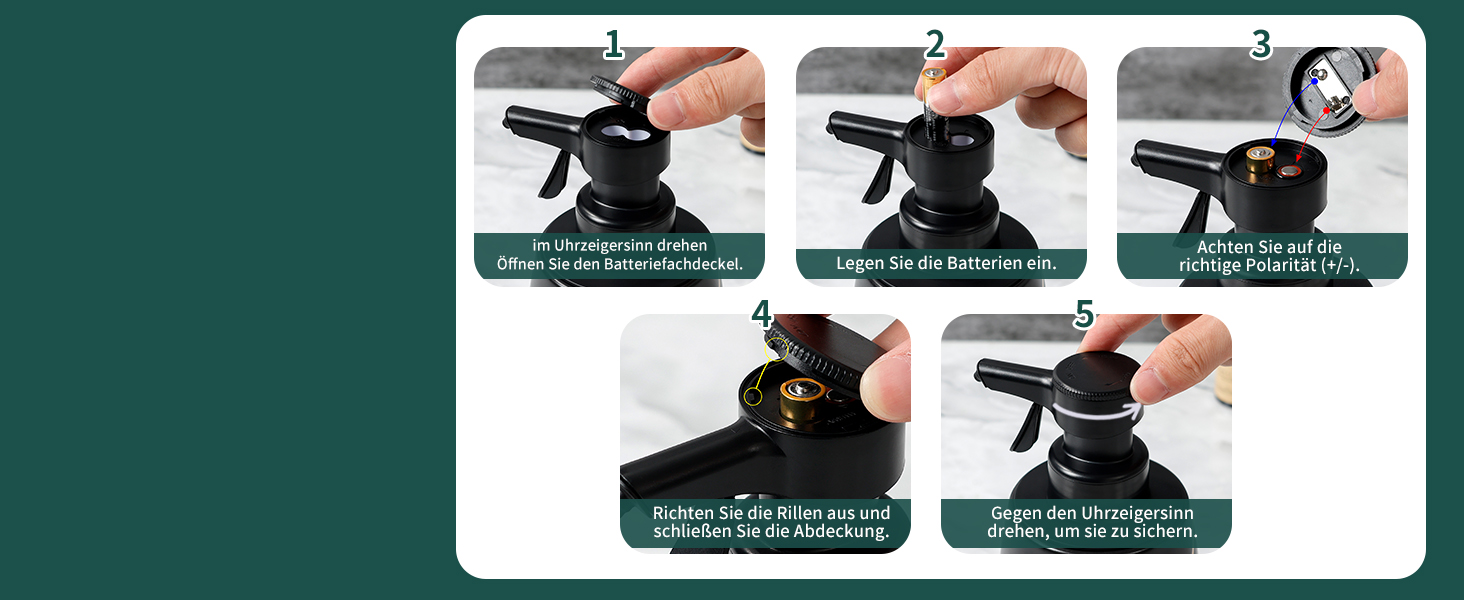 1

im Uhrzeigersinn drehen
Öffnen Sie den Batteriefachdeckel.

2

Legen Sie die Batterien ein.

3

Achten Sie auf die richtige Polarität (+/-).

4

Richten Sie die Rillen aus und schließen Sie die Abdeckung.

5

Gegen den Uhrzeigersinn drehen, um sie zu sichern.