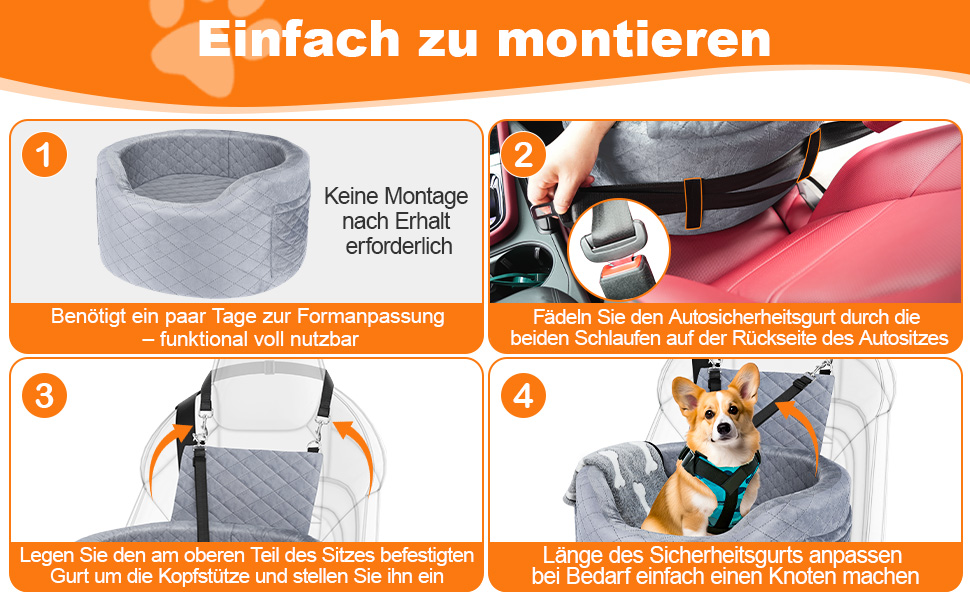 Einfach zu montieren

1

Keine Montage nach Erhalt erforderlich

Benötigt ein paar Tage zur Formanpassung – funktional voll nutzbar

2

Fädeln Sie den Autosicherheitsgurt durch die beiden Schlaufen auf der Rückseite des Autositzes

3

Legen Sie den am oberen Teil des Sitzes befestigten Gurt um die Kopfstütze und stellen Sie ihn ein

4

Länge des Sicherheitsgurts anpassen bei Bedarf einfach einen Knoten machen