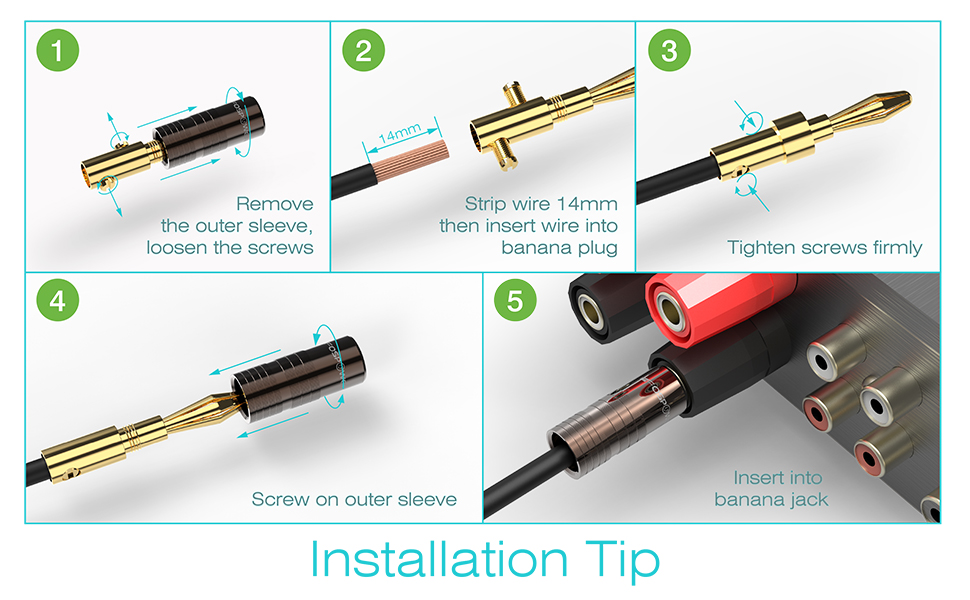 1

Remove the outer sleeve, loosen the screws

2

14mm

Strip wire 14mm then insert wire into banana plug

3

Tighten screws firmly

4

Screw on outer sleeve

5

Insert into banana jack

Installation Tip