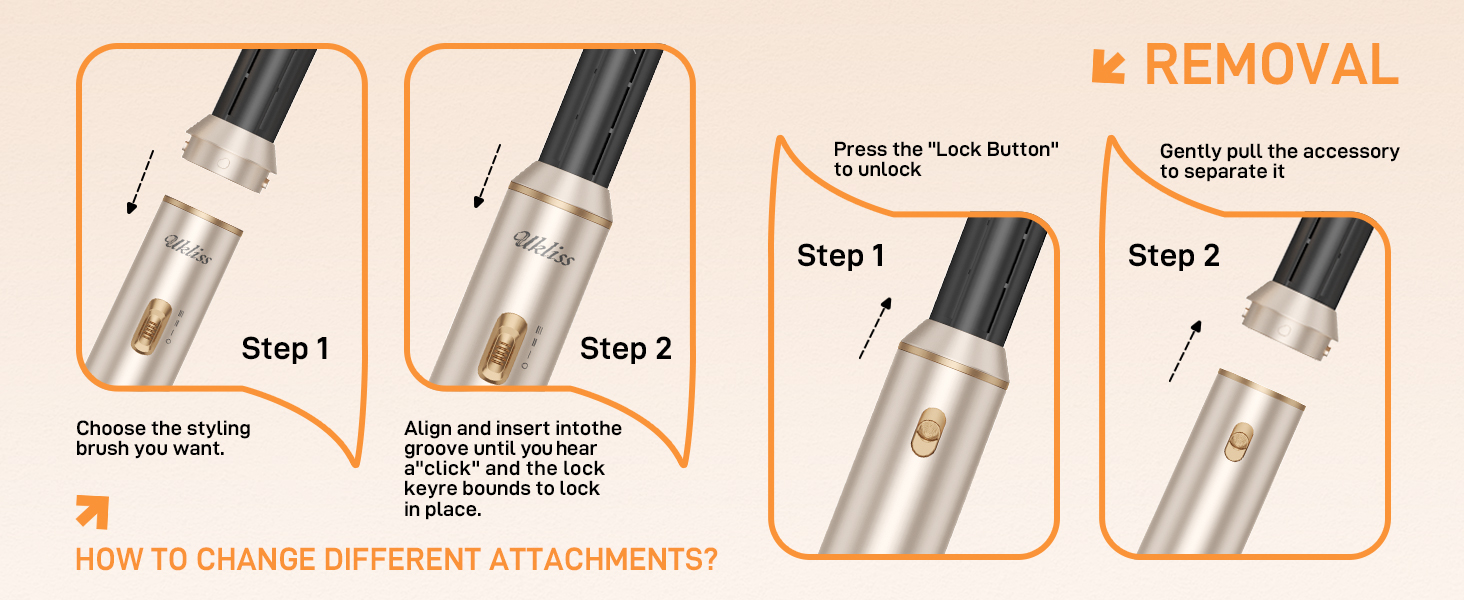 Ukliss

Step 1

Choose the styling brush you want.

Ukliss

Step 2

Align and insert intothe groove until you hear a"click" and the lock keyre bounds to lock in place.

HOW TO CHANGE DIFFERENT ATTACHMENTS?

REMOVAL

Press the "Lock Button" to unlock

Step 1

Gently pull the accessory to separate it

Step 2