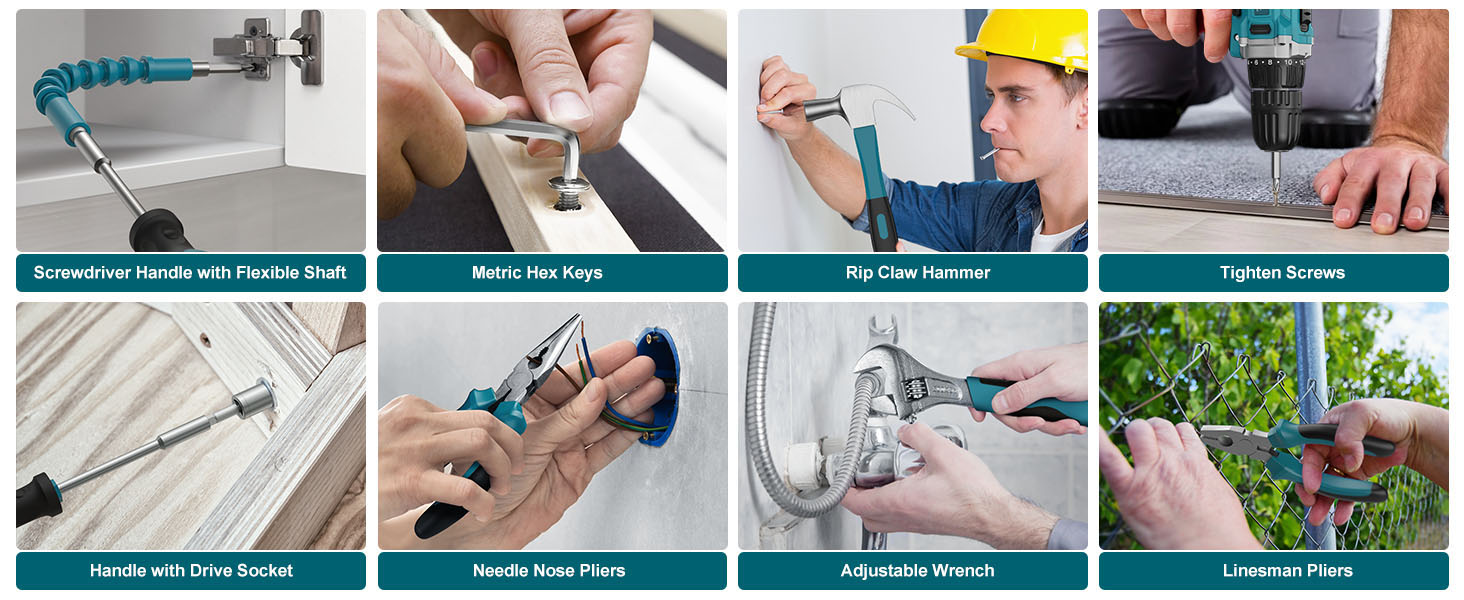 Screwdriver Handle with Flexible Shaft

Metric Hex Keys

Rip Claw Hammer

Tighten Screws

Handle with Drive Socket

Needle Nose Pliers

Adjustable Wrench

Linesman Pliers