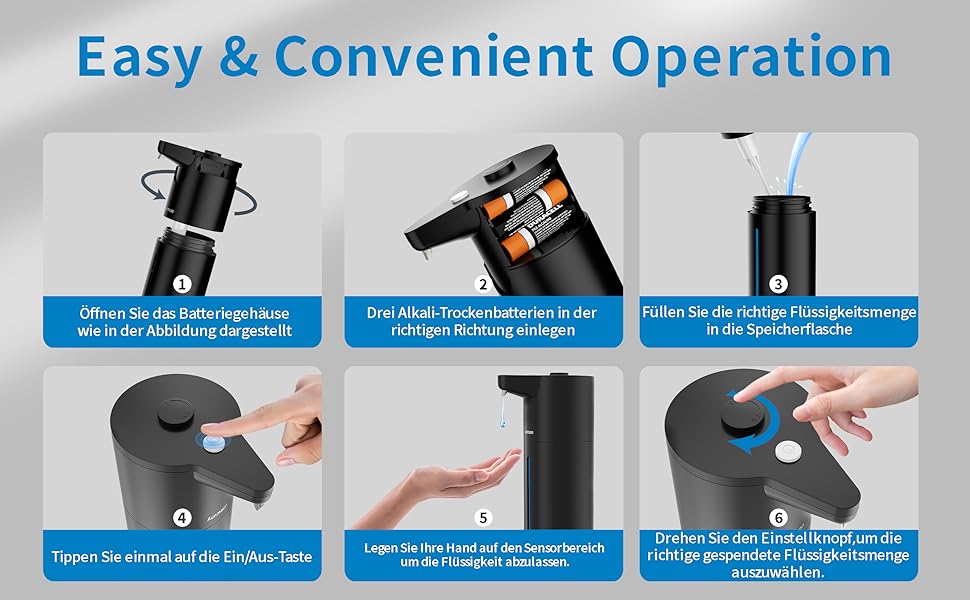 Easy & Convenient Operation

1
Öffnen Sie das Batteriegehäuse wie in der Abbildung dargestellt

2
Drei Alkali-Trockenbatterien in der richtigen Richtung einlegen

3
Füllen Sie die richtige Flüssigkeitsmenge in die Speicherflasche

4
Tippen Sie einmal auf die Ein/Aus-Taste

5
Legen Sie Ihre Hand auf den Sensorbereich um die Flüssigkeit abzulassen.

6
Drehen Sie den Einstellknopf,um die richtige gespendete Flüssigkeitsmenge auszuwählen.