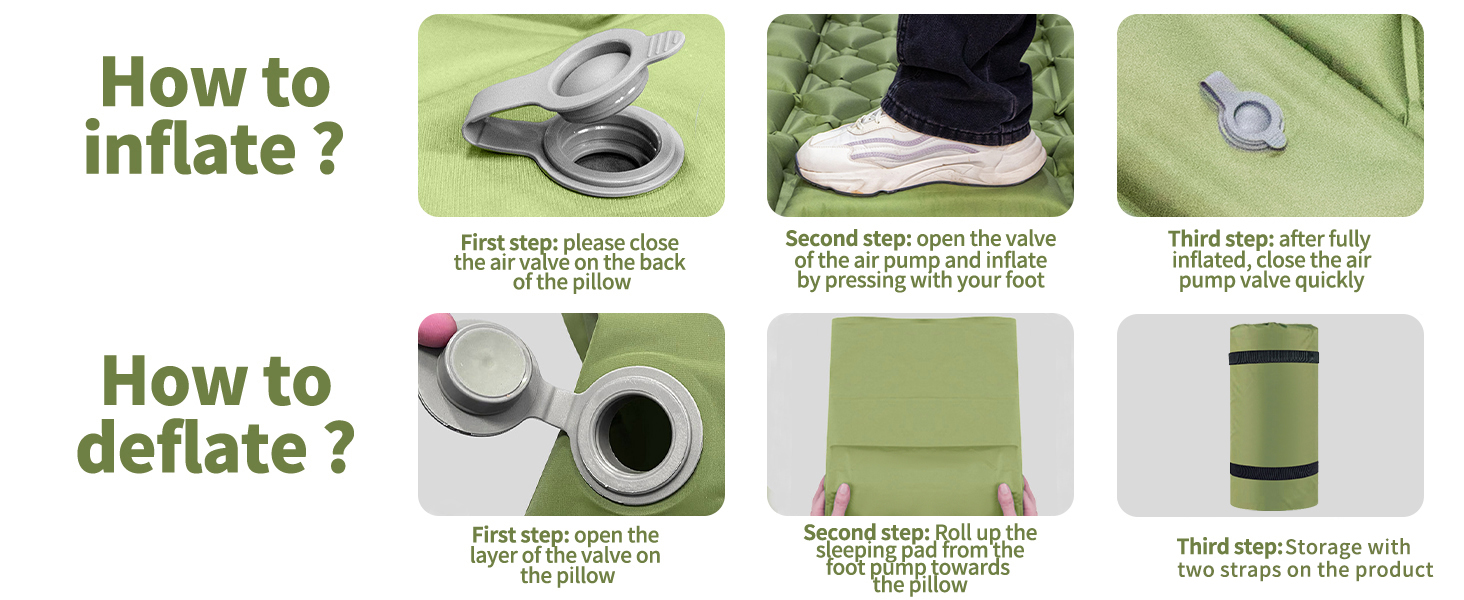 How to inflate ?

First step: please close the air valve on the back of the pillow

Second step: open the valve of the air pump and inflate by pressing with your foot

Third step: after fully inflated, close the air pump valve quickly

How to deflate ?

First step: open the layer of the valve on the pillow

Second step: Roll up the sleeping pad from the foot pump towards the pillow

Third step: Storage with two straps on the product