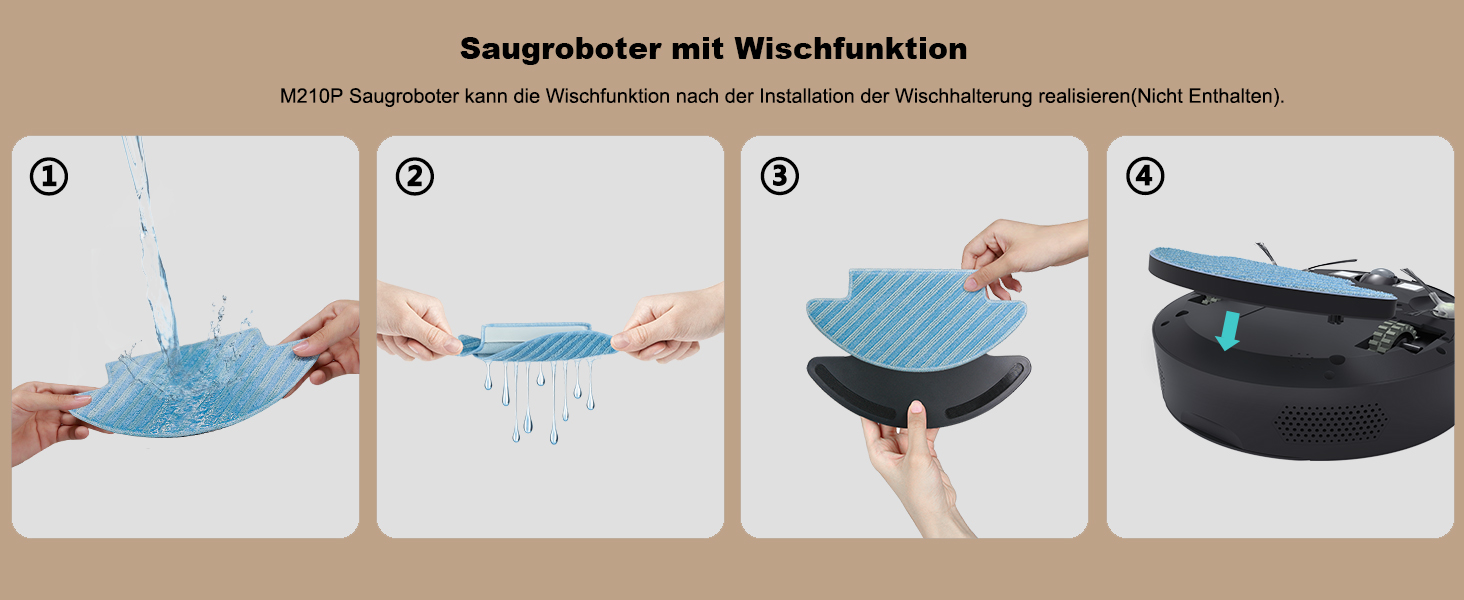 Saugroboter mit Wischfunktion

M210P Saugroboter kann die Wischfunktion nach der Installation der Wischhalterung realisieren(Nicht Enthalten).

①

②

③

④