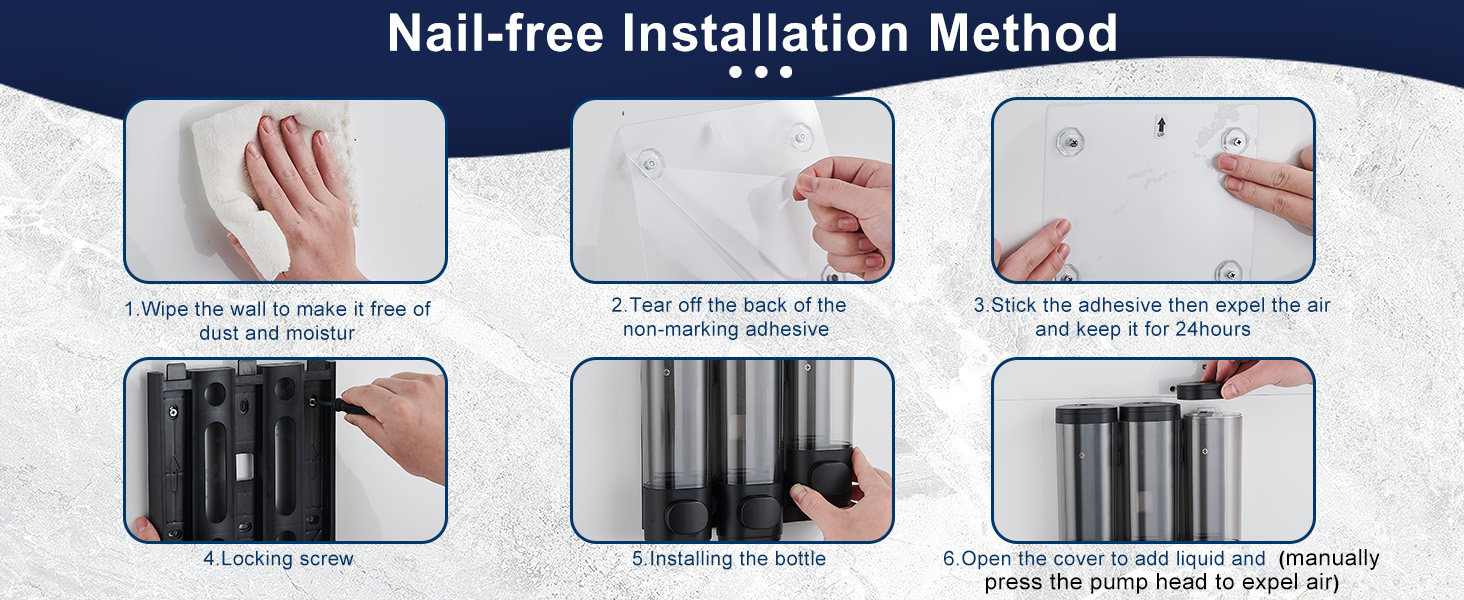 Nail-free Installation Method

1.Wipe the wall to make it free of dust and moistur

2.Tear off the back of the non-marking adhesive

3.Stick the adhesive then expel the air and keep it for 24hours

4.Locking screw

5.Installing the bottle

6.Open the cover to add liquid and (manually press the pump head to expel air)