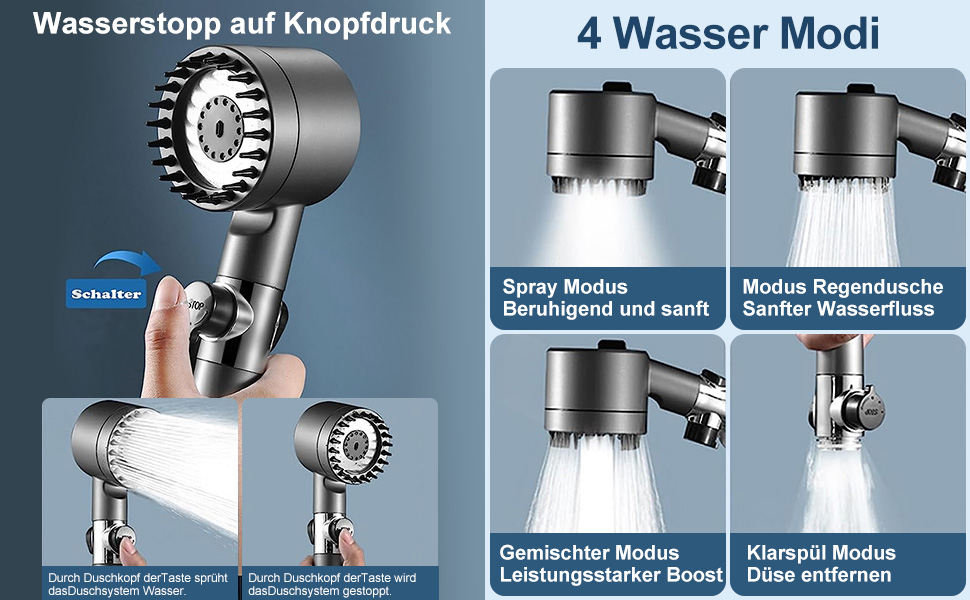 Wasserstopp auf Knopfdruck

Schalter

STOP

Durch Duschkopf derTaste sprüht dasDuschsystem Wasser.

Durch Duschkopf derTaste wird dasDuschsystem gestoppt.

4 Wasser Modi

Spray Modus
Beruhigend und sanft

Modus Regendusche
Sanfter Wasserfluss

Gemischter Modus
Leistungsstarker Boost

Klarspül Modus
Düse entfernen