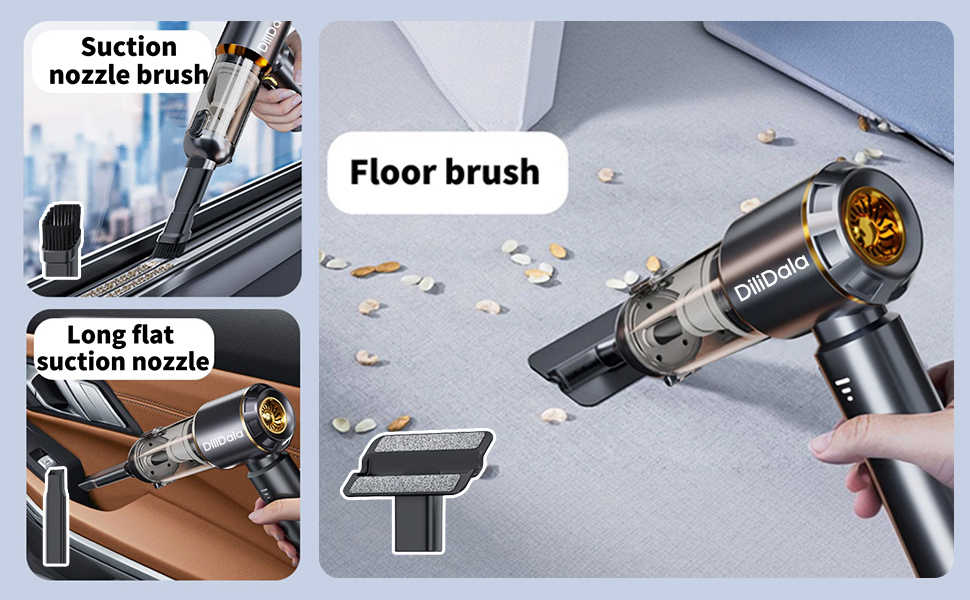 Suction nozzle brush

DiliDala

Long flat suction nozzle

DiliDala

Floor brush

DiliDala