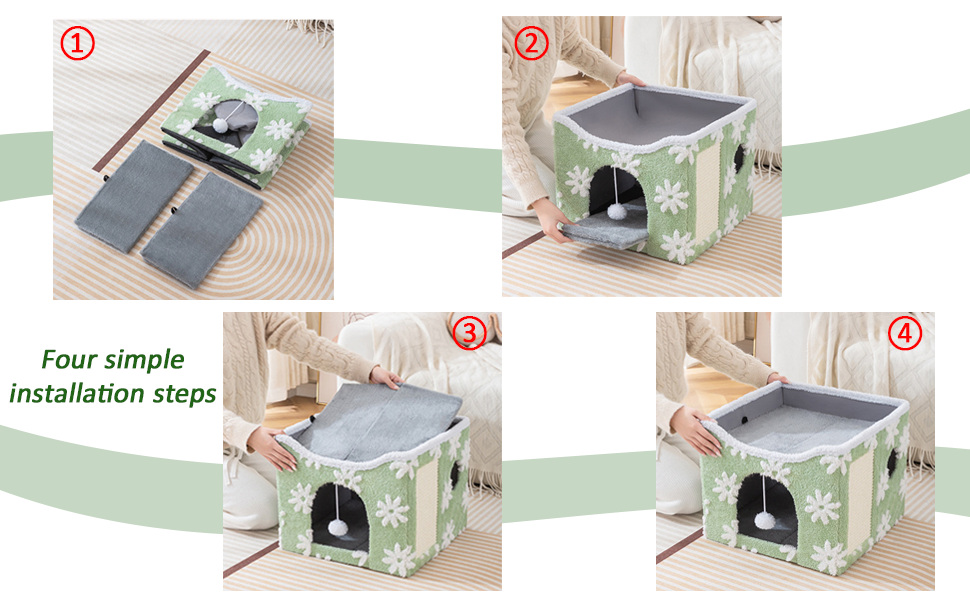 ①

②

Four simple installation steps

③

④