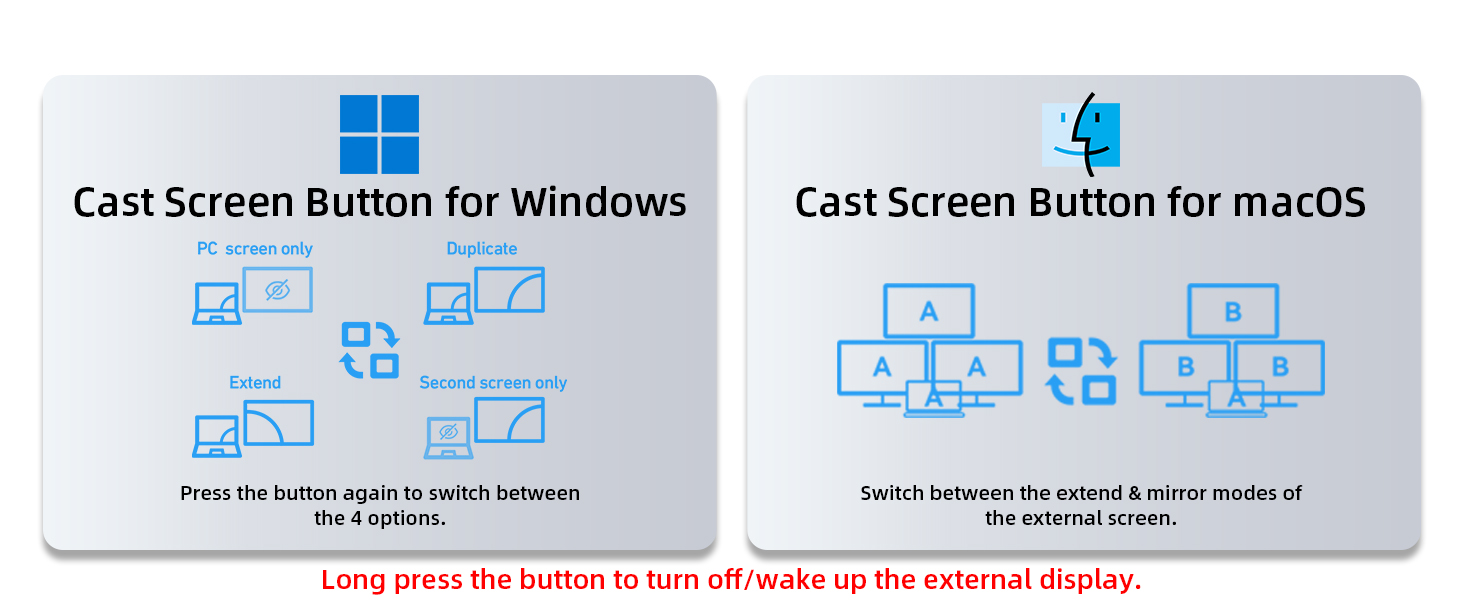 Cast Screen Button for Windows

PC screen only

Duplicate

Extend

Second screen only

Press the button again to switch between the 4 options.

Cast Screen Button for macOS

A

A

A

A

B

B

B

A

Switch between the extend & mirror modes of the external screen.

Long press the button to turn off/wake up the external display.