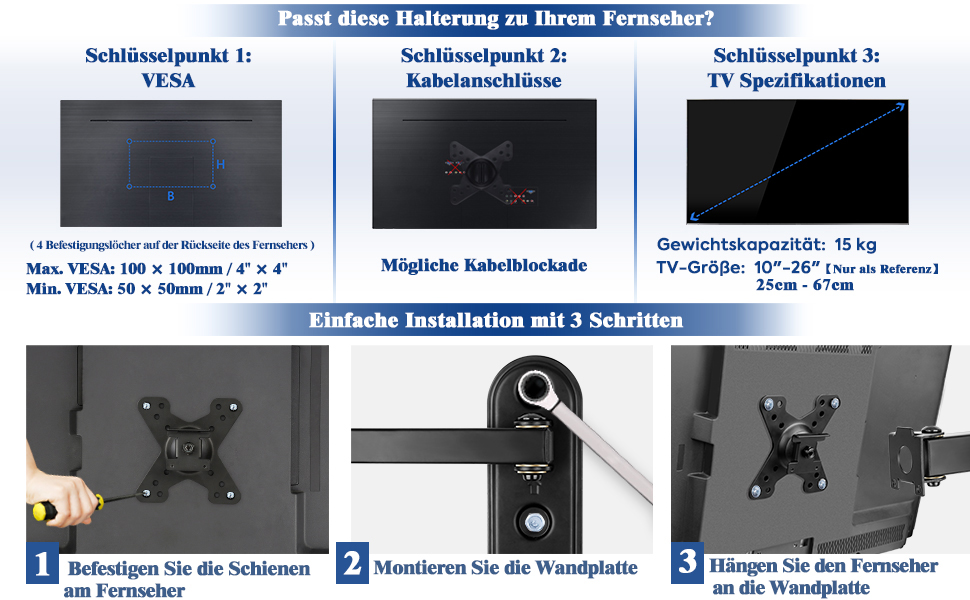 Passt diese Halterung zu Ihrem Fernseher?

Schlüsselpunkt 1:
VESA

H
B

( 4 Befestigungslöcher auf der Rückseite des Fernsehers )

Max. VESA: 100 × 100mm / 4" × 4"
Min. VESA: 50 × 50mm / 2" × 2"

Schlüsselpunkt 2:
Kabelanschlüsse

Mögliche Kabelblockade

Schlüsselpunkt 3:
TV Spezifikationen

Gewichtskapazität: 15 kg
TV-Größe: 10"–26" 【Nur als Referenz】
25cm - 67cm

Einfache Installation mit 3 Schritten

1 Befestigen Sie die Schienen am Fernseher

2 Montieren Sie die Wandplatte

3 Hängen Sie den Fernseher an die Wandplatte