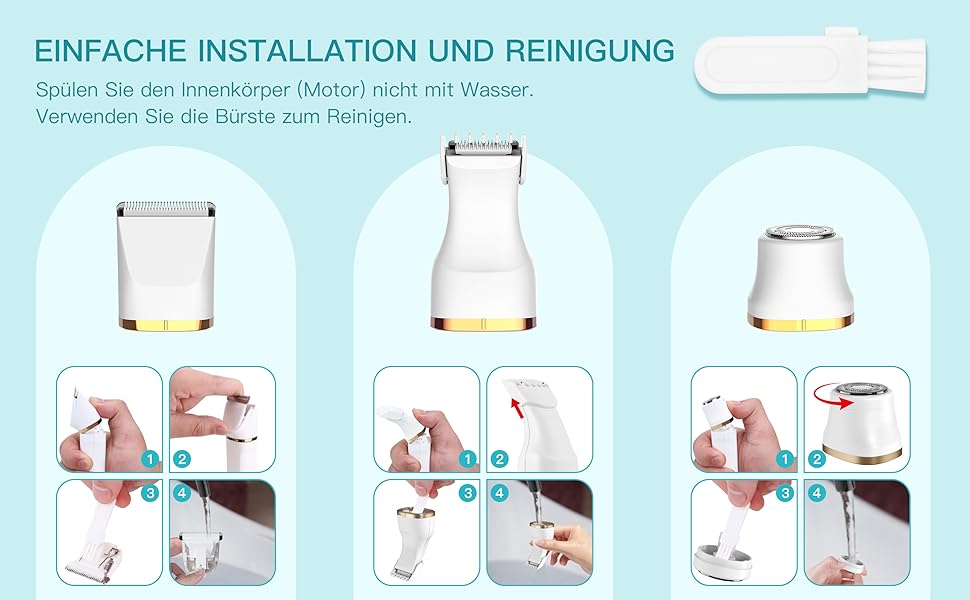 EINFACHE INSTALLATION UND REINIGUNG

Spülen Sie den Innenkörper (Motor) nicht mit Wasser. Verwenden Sie die Bürste zum Reinigen.

1 2 3 4

1 2 3 4

1 2 3 4