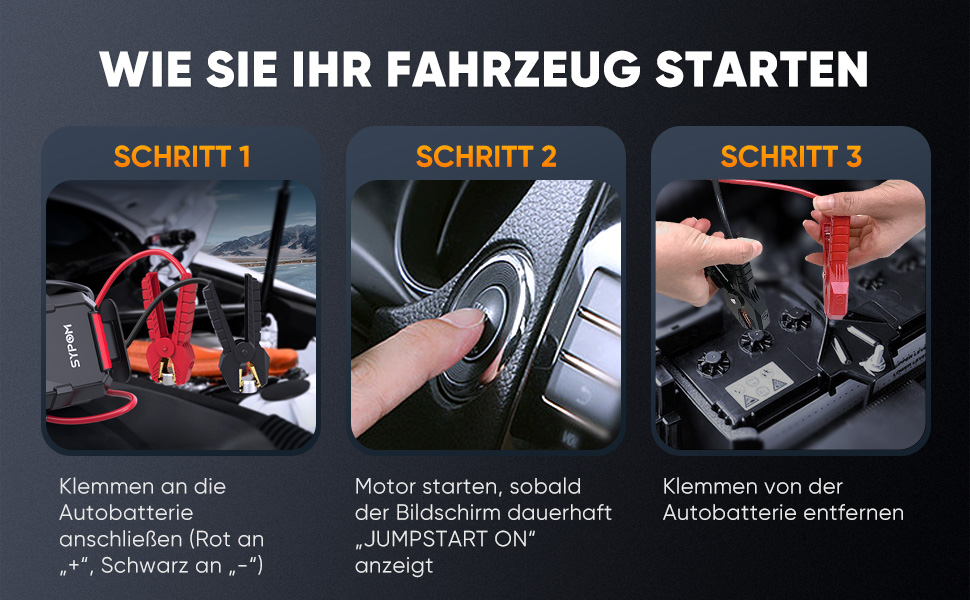 WIE SIE IHR FAHRZEUG STARTEN

SCHRITT 1

SYPOM

Klemmen an die Autobatterie anschließen (Rot an „+“, Schwarz an „-“)

SCHRITT 2

Motor starten, sobald der Bildschirm dauerhaft „JUMPSTART ON“ anzeigt

SCHRITT 3

Klemmen von der Autobatterie entfernen