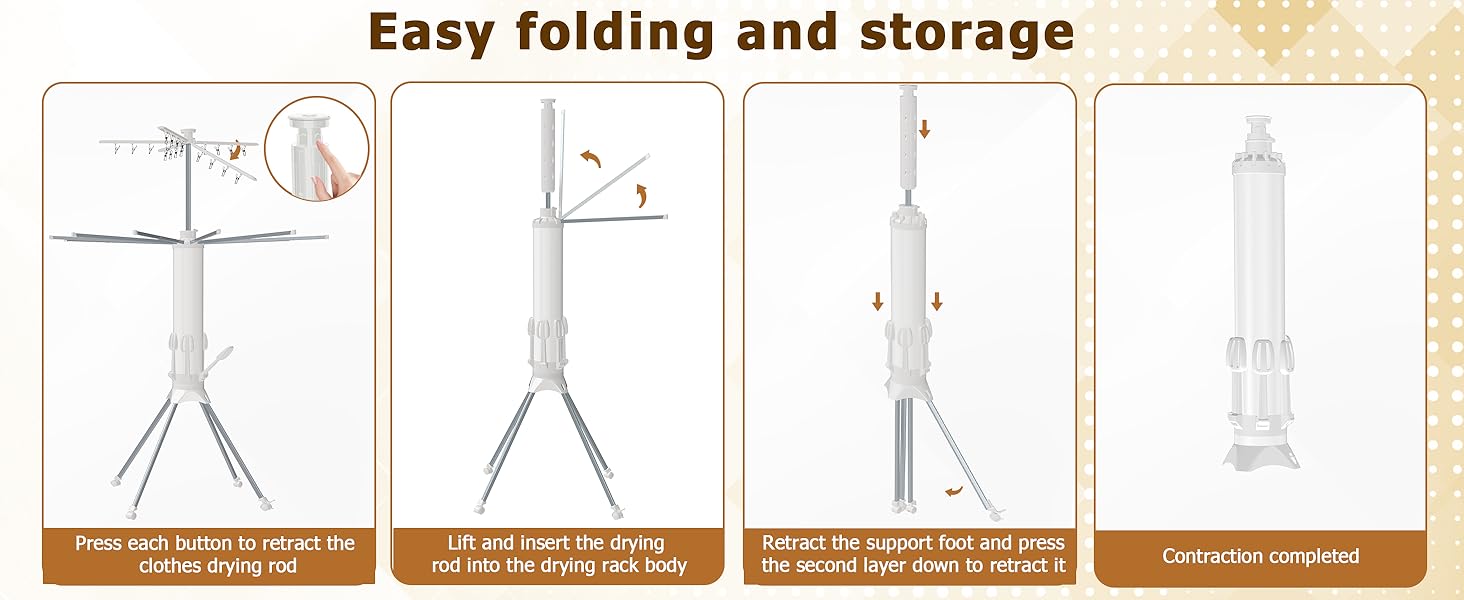 Easy folding and storage

Press each button to retract the clothes drying rod

Lift and insert the drying rod into the drying rack body

Retract the support foot and press the second layer down to retract it

Contraction completed