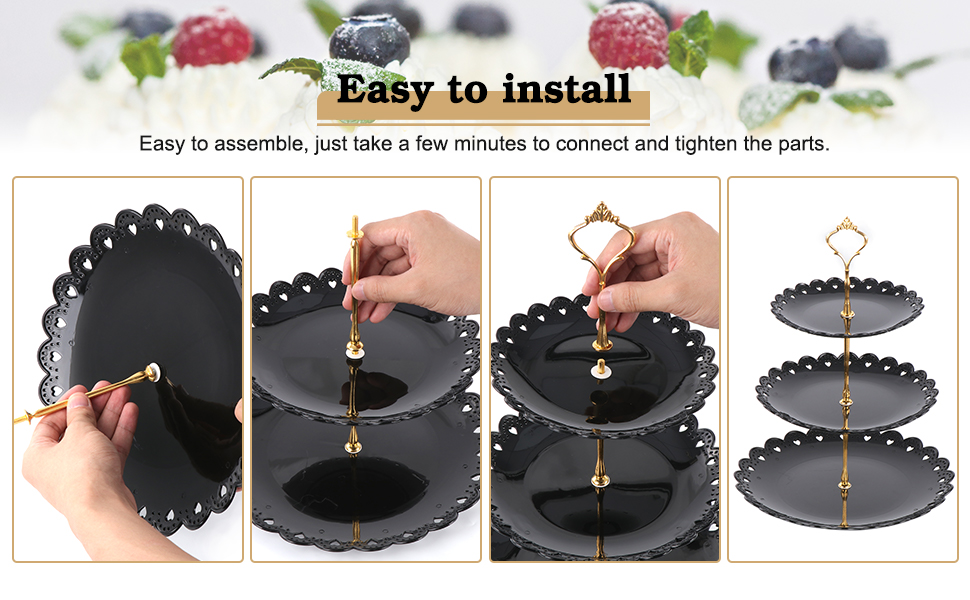 Easy to install

Easy to assemble, just take a few minutes to connect and tighten the parts.