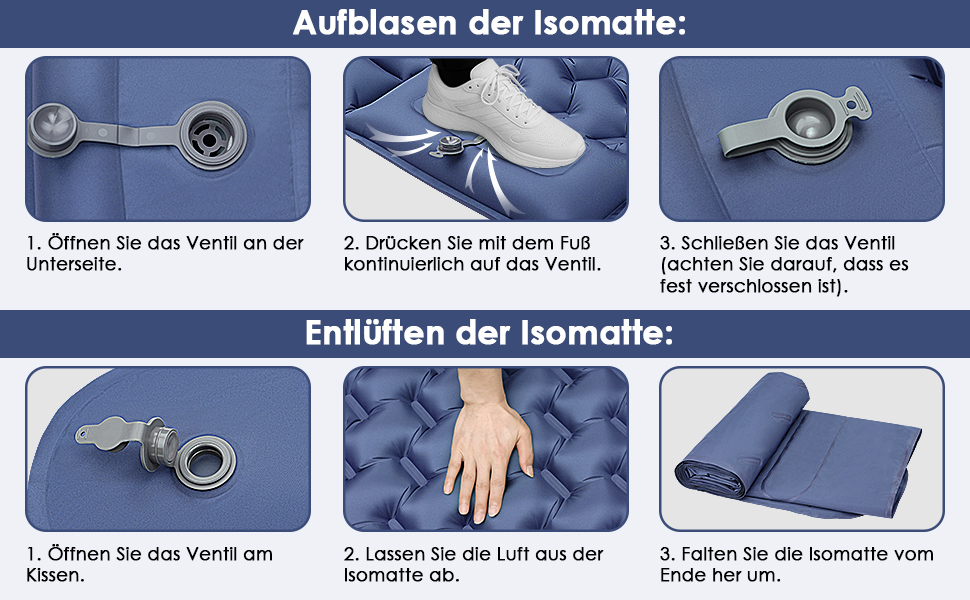 Aufblasen der Isomatte:

1. Öffnen Sie das Ventil an der Unterseite.

2. Drücken Sie mit dem Fuß kontinuierlich auf das Ventil.

3. Schließen Sie das Ventil (achten Sie darauf, dass es fest verschlossen ist).

Entlüften der Isomatte:

1. Öffnen Sie das Ventil am Kissen.

2. Lassen Sie die Luft aus der Isomatte ab.

3. Falten Sie die Isomatte vom Ende her um.