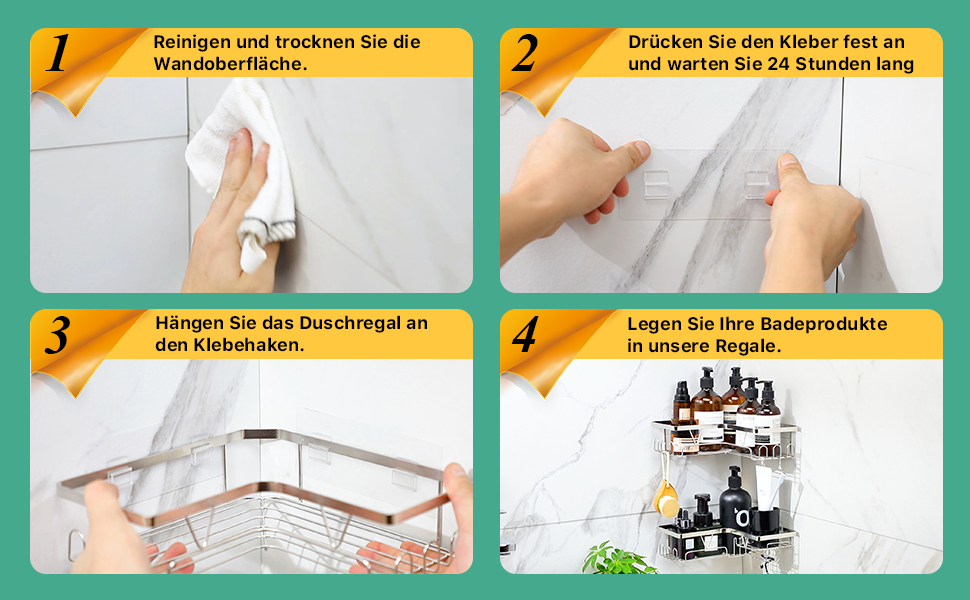 1
Reinigen und trocknen Sie die Wandoberfläche.

2
Drücken Sie den Kleber fest an und warten Sie 24 Stunden lang

3
Hängen Sie das Duschregal an den Klebehaken.

4
Legen Sie Ihre Badeprodukte in unsere Regale.